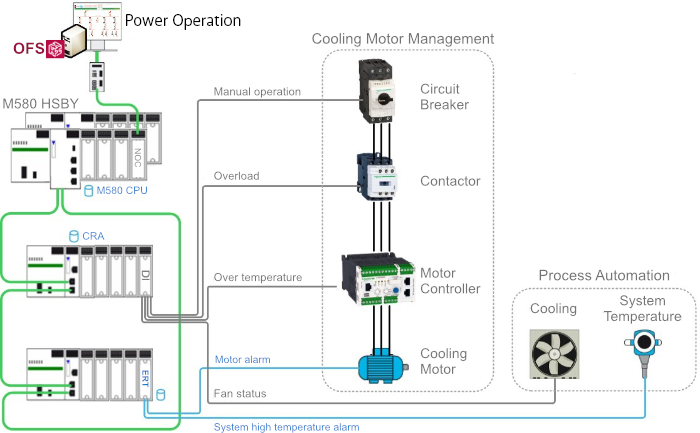 Power Operation

OFS

M580 HSBY

NOC

M580 CPU

CRA

DI

ERT

Manual operation

Overload

Over temperature

Motor alarm

Fan status

System high temperature alarm

Cooling Motor Management

Circuit Breaker

Contactor

Motor Controller

Cooling Motor

Process Automation

Cooling

System Temperature