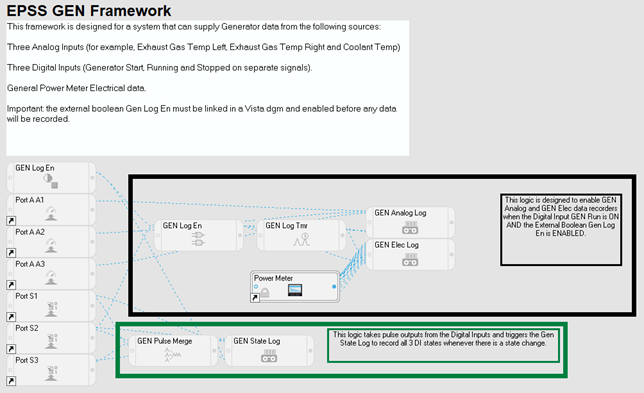 EPSS GEN Framework

This framework is designed for a system that can supply Generator data from the following sources:

Three Analog Inputs (for example, Exhaust Gas Temp Left, Exhaust Gas Temp Right and Coolant Temp)

Three Digital Inputs (Generator Start, Running and Stopped on separate signals).

General Power Meter Electrical data.

Important: the external boolean Gen Log En must be linked in a Vista dgm and enabled before any data will be recorded.

GEN Log En

Port A A1

Port A A2

Port A A3

Port S1

Port S2

Port S3

GEN Log En

GEN Log Tmr

GEN Analog Log

GEN Elec Log

Power Meter

This logic is designed to enable GEN Analog and GEN Elec data recorders when the Digital Input GEN Run is ON AND the External Boolean Gen Log En is ENABLED.

GEN Pulse Merge

GEN State Log

This logic takes pulse outputs from the Digital Inputs and triggers the Gen State Log to record all 3 DI states whenever there is a state change.