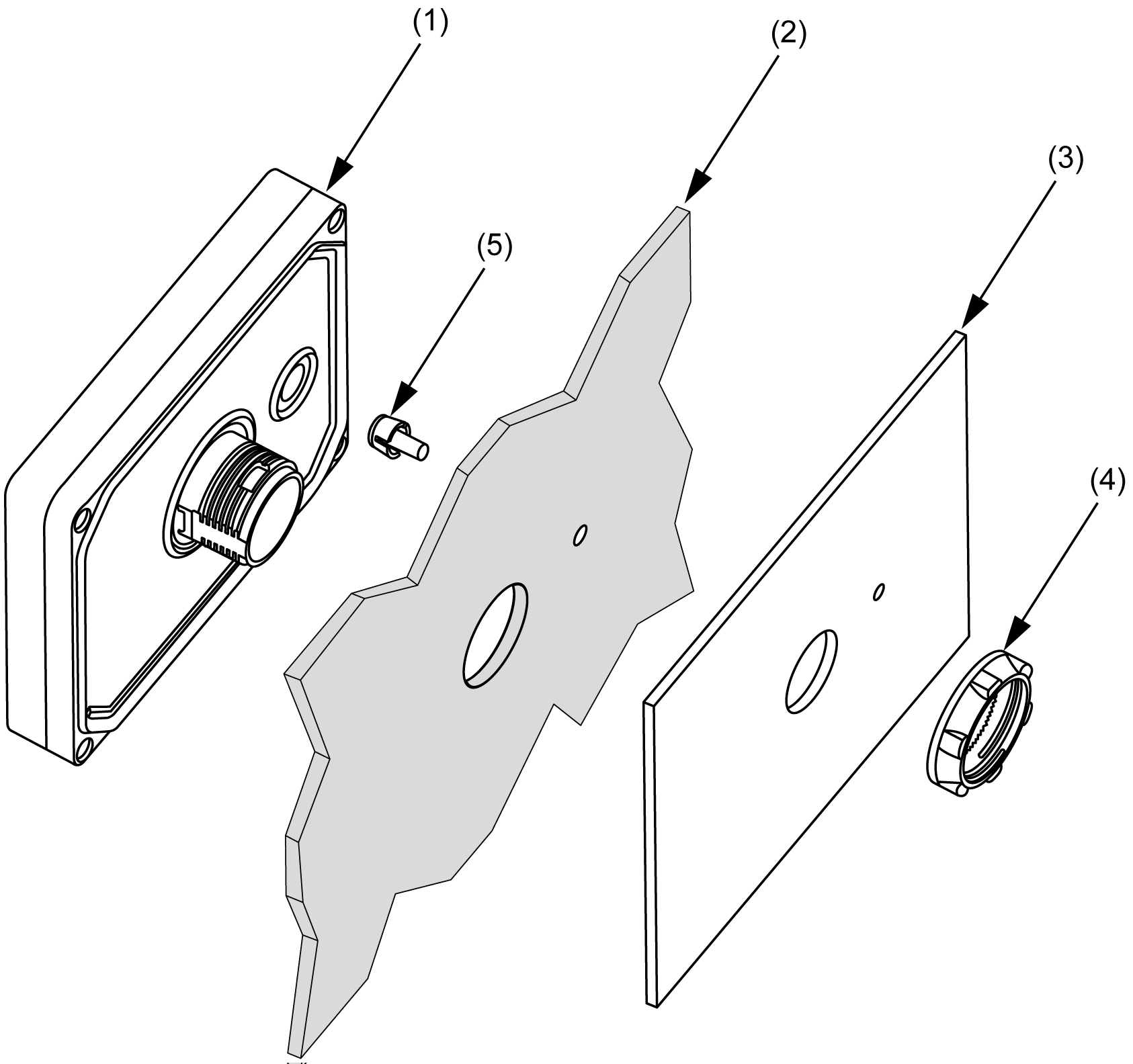 (1)

(2)

(3)

(5)

(4)