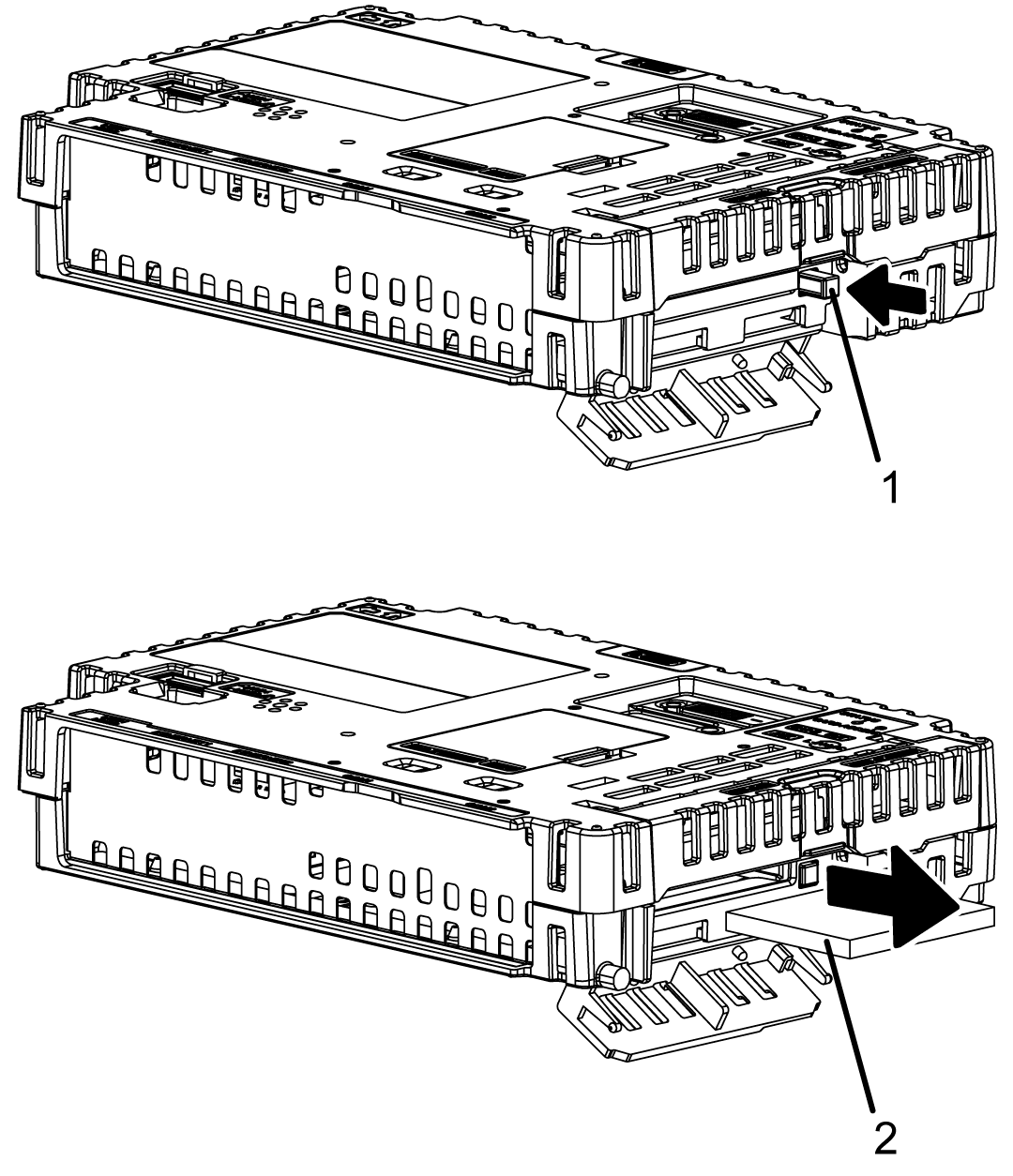 1

2