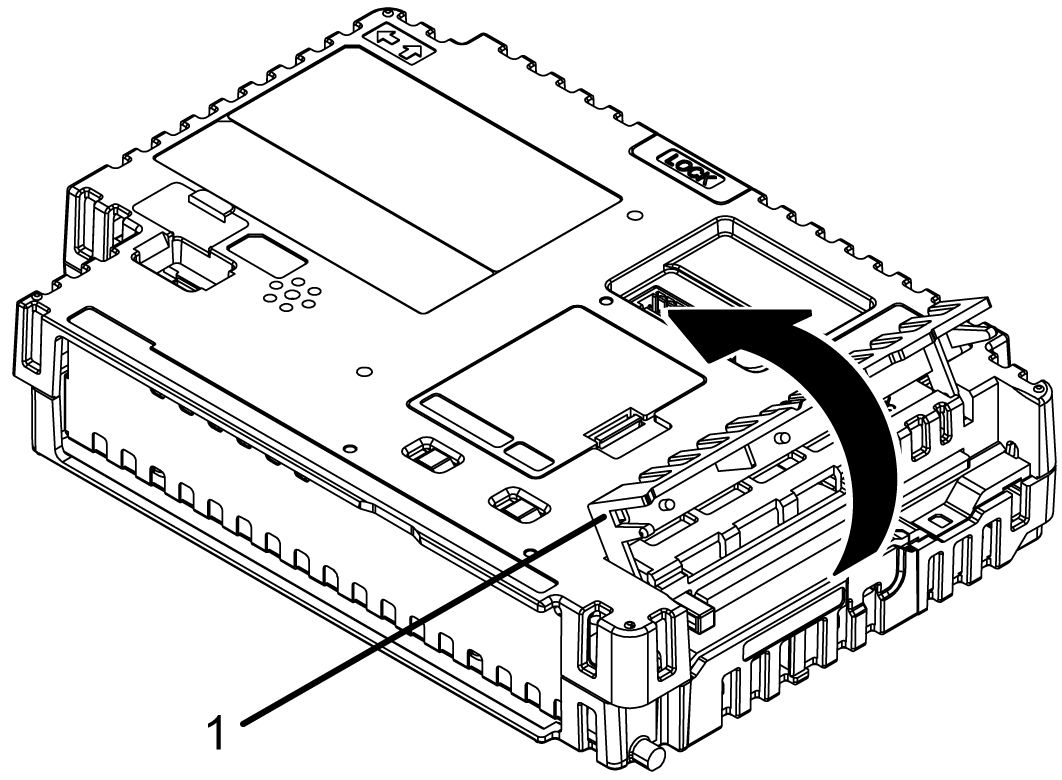 LOCK

1