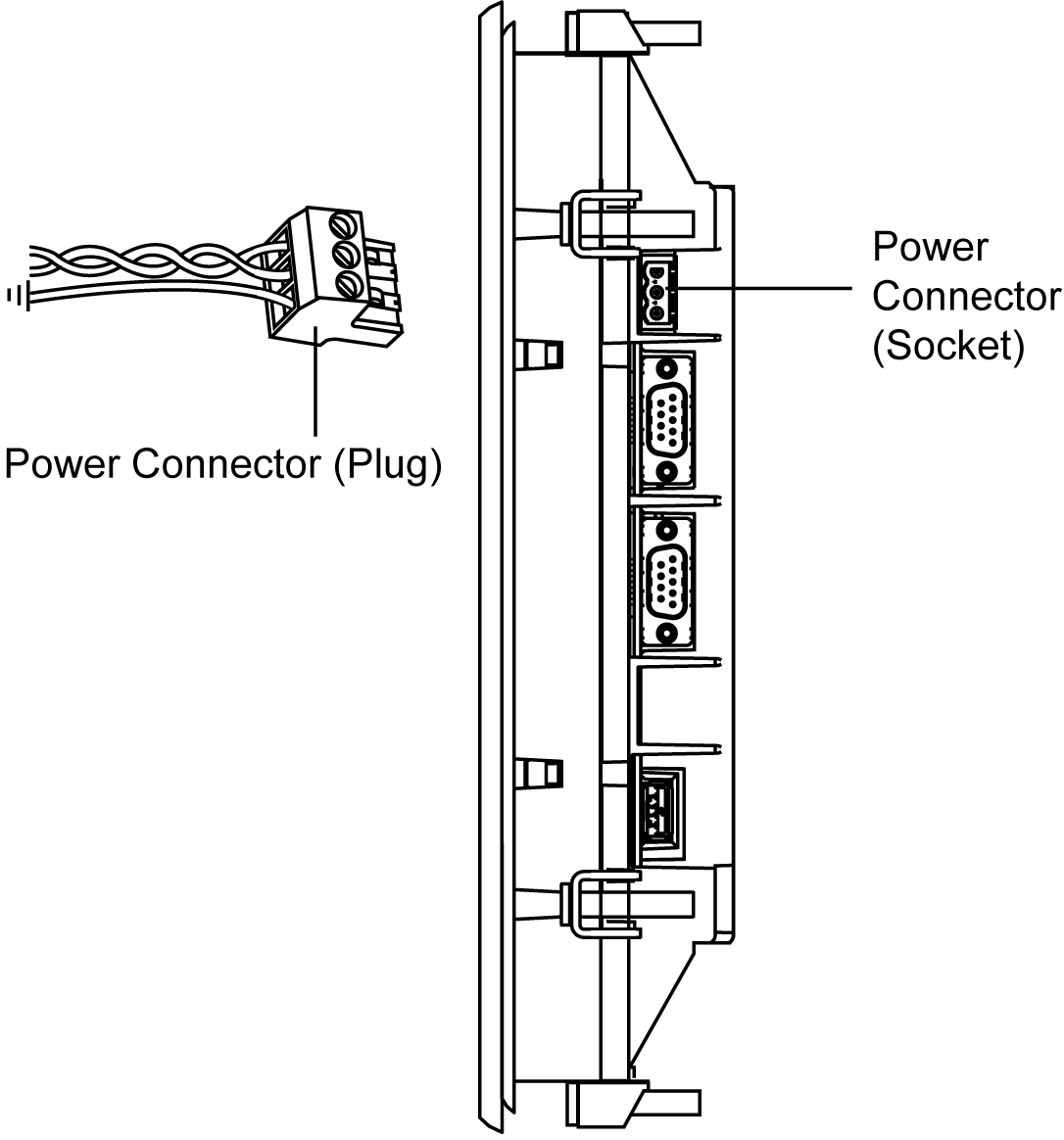 Power Connector (Plug)

Power Connector (Socket)