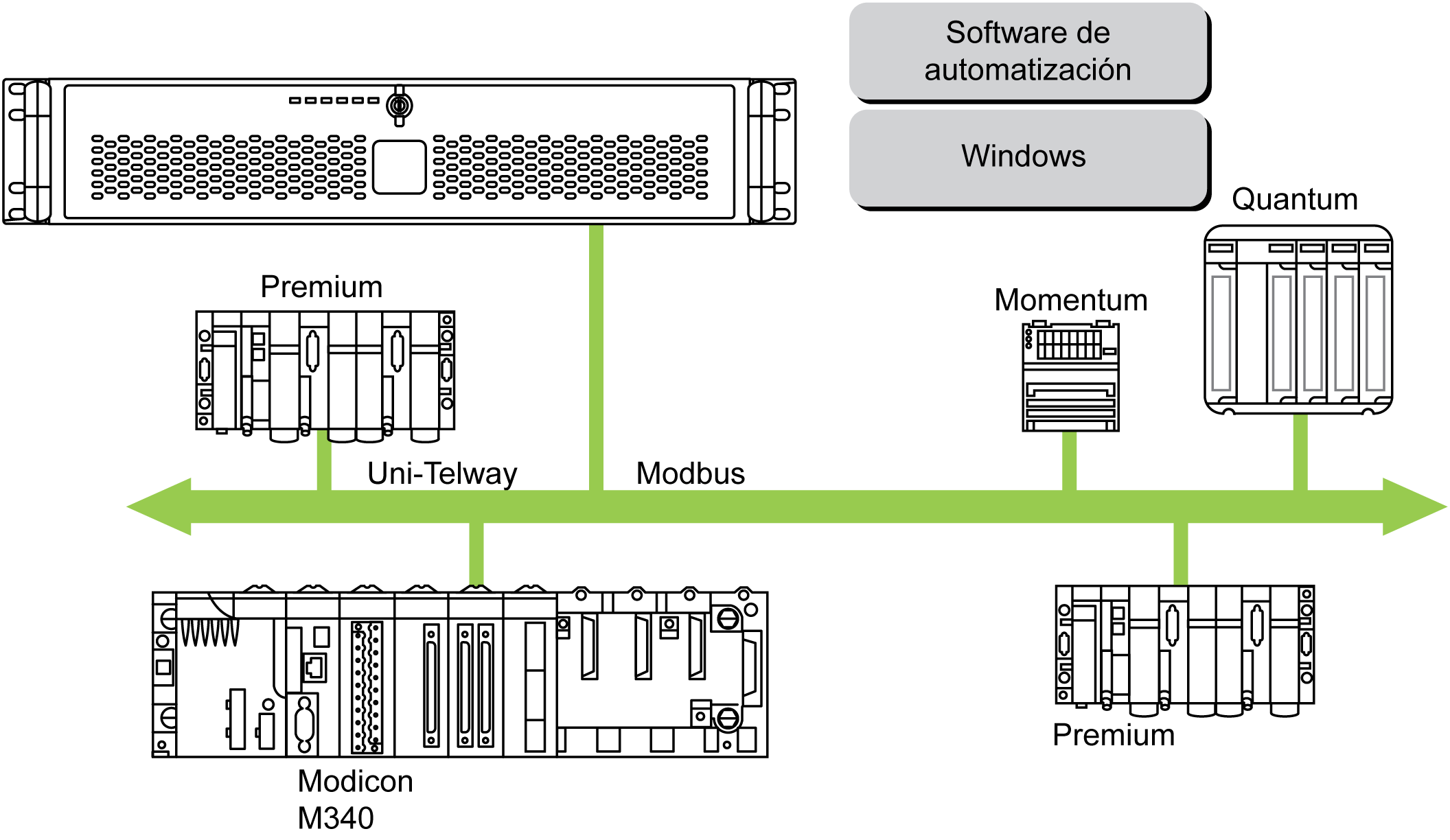 Software de automatización

Windows

Quantum

Premium

Momentum

Uni-Telway

Modbus

Modicon M340

Premium