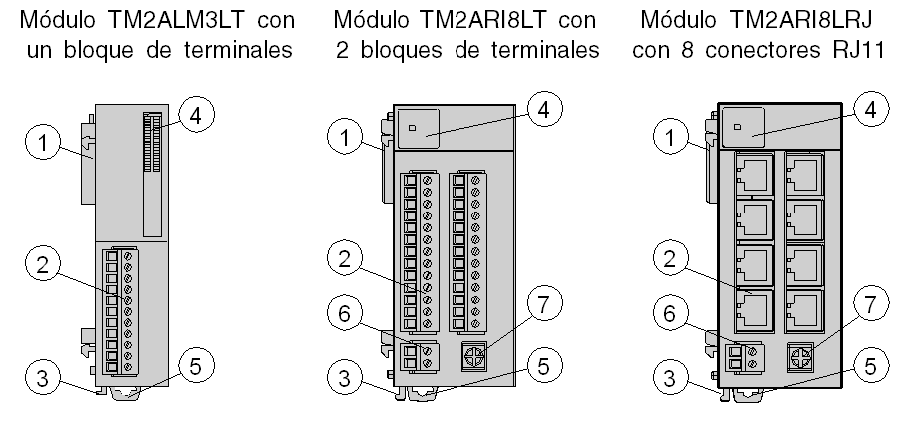 Módulo TM2ALM3LT con un bloque de terminales

1
4
2
3
5

Módulo TM2ARI8LT con 2 bloques de terminales

1
4
2
6
7
3
5

Módulo TM2ARI8LRJ con 8 conectores RJ11

1
4
2
6
7
3
5