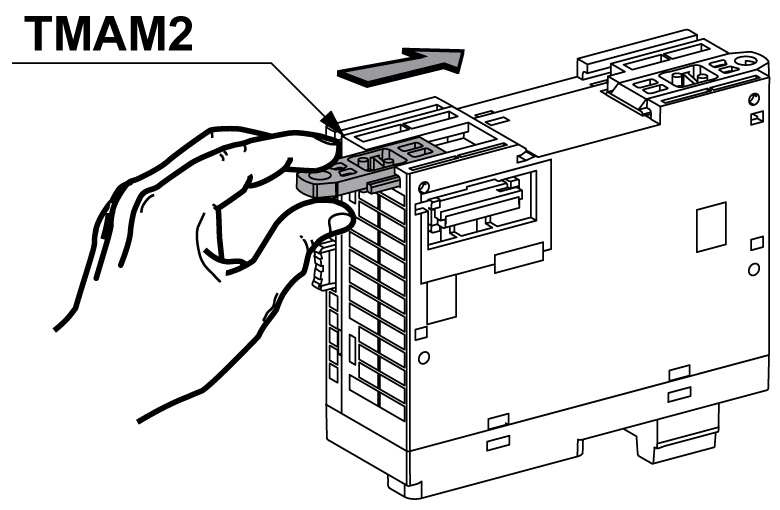 TMAM2