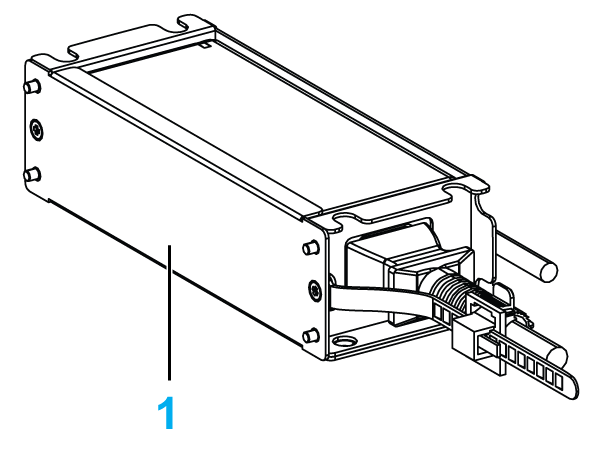 1