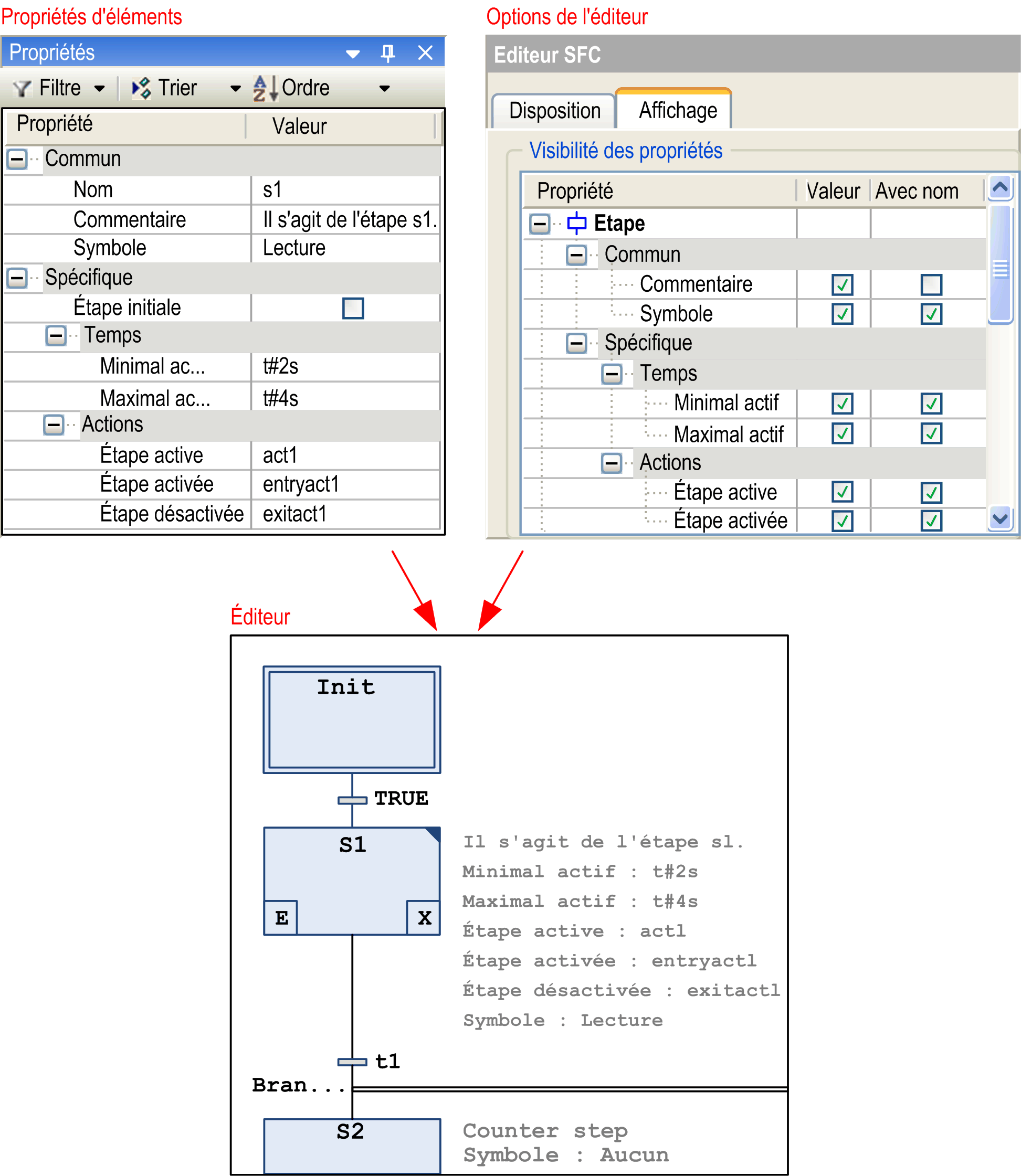 Propriétés d'éléments

Propriétés

Filtre Trier Ordre

| Propriété | Valeur |
|---|---|
| Commun | |
| Nom | s1 |
| Commentaire | Il s'agit de l'étape s1. |
| Symbole | Lecture |
| Spécifique | |
| Étape initiale | ☐ |
| Temps | |
| Minimal ac... | t#2s |
| Maximal ac... | t#4s |
| Actions | |
| Étape active | act1 |
| Étape activée | entryact1 |
| Étape désactivée | exitact1 |

Options de l'éditeur

Editeur SFC

Disposition Affichage

Visibilité des propriétés

| Propriété | Valeur | Avec nom |
|---|---|---|
| Etape | | |
| Commun | | |
| Commentaire | ☑ | ☐ |
| Symbole | ☑ | ☑ |
| Spécifique | | |
| Temps | | |
| Minimal actif | ☑ | ☑ |
| Maximal actif | ☑ | ☑ |
| Actions | | |
| Étape active | ☑ | ☑ |
| Étape activée | ☑ | ☑ |

Éditeur

Init

TRUE

S1

E X

Il s'agit de l'étape s1.
Minimal actif : t#2s
Maximal actif : t#4s
Étape active : act1
Étape activée : entryact1
Étape désactivée : exitact1
Symbole : Lecture

t1

Bran...

S2

Counter step
Symbole : Aucun