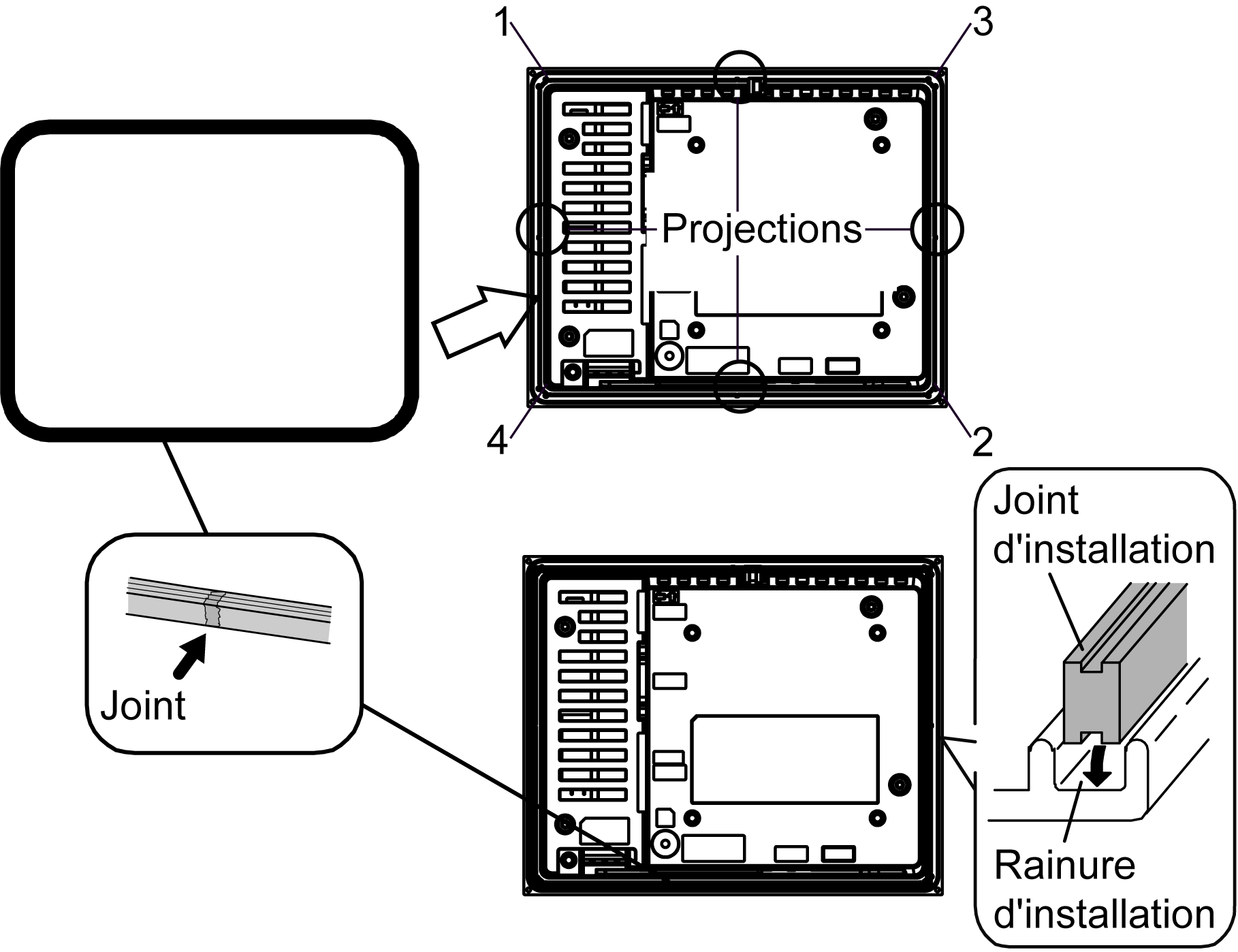 1

3

Projections

4

2

Joint

Joint d'installation

Rainure d'installation