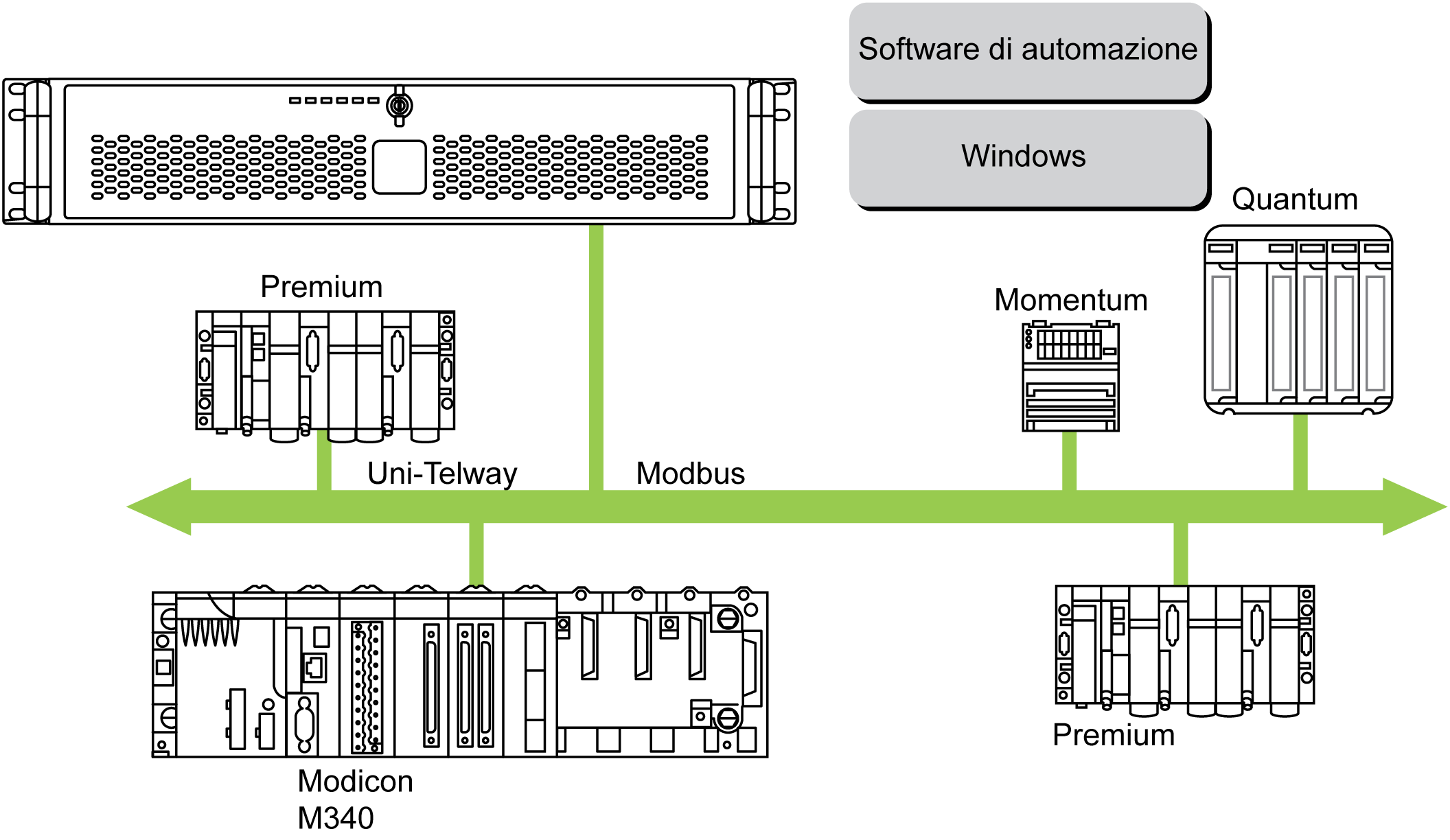 Software di automazione

Windows

Quantum

Premium

Momentum

Uni-Telway

Modbus

Modicon M340

Premium