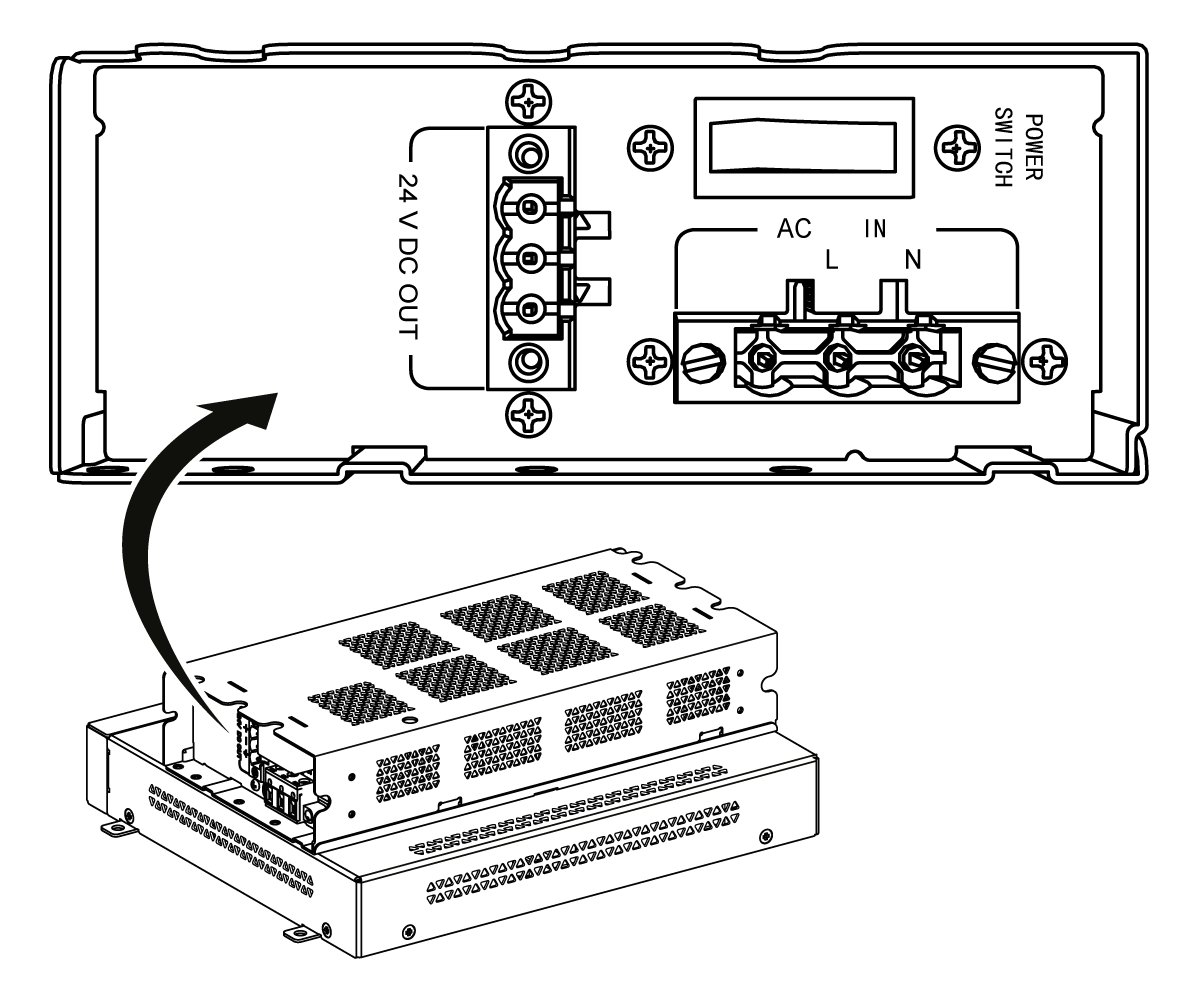 24 V DC OUT

POWER SWITCH

AC IN
L N