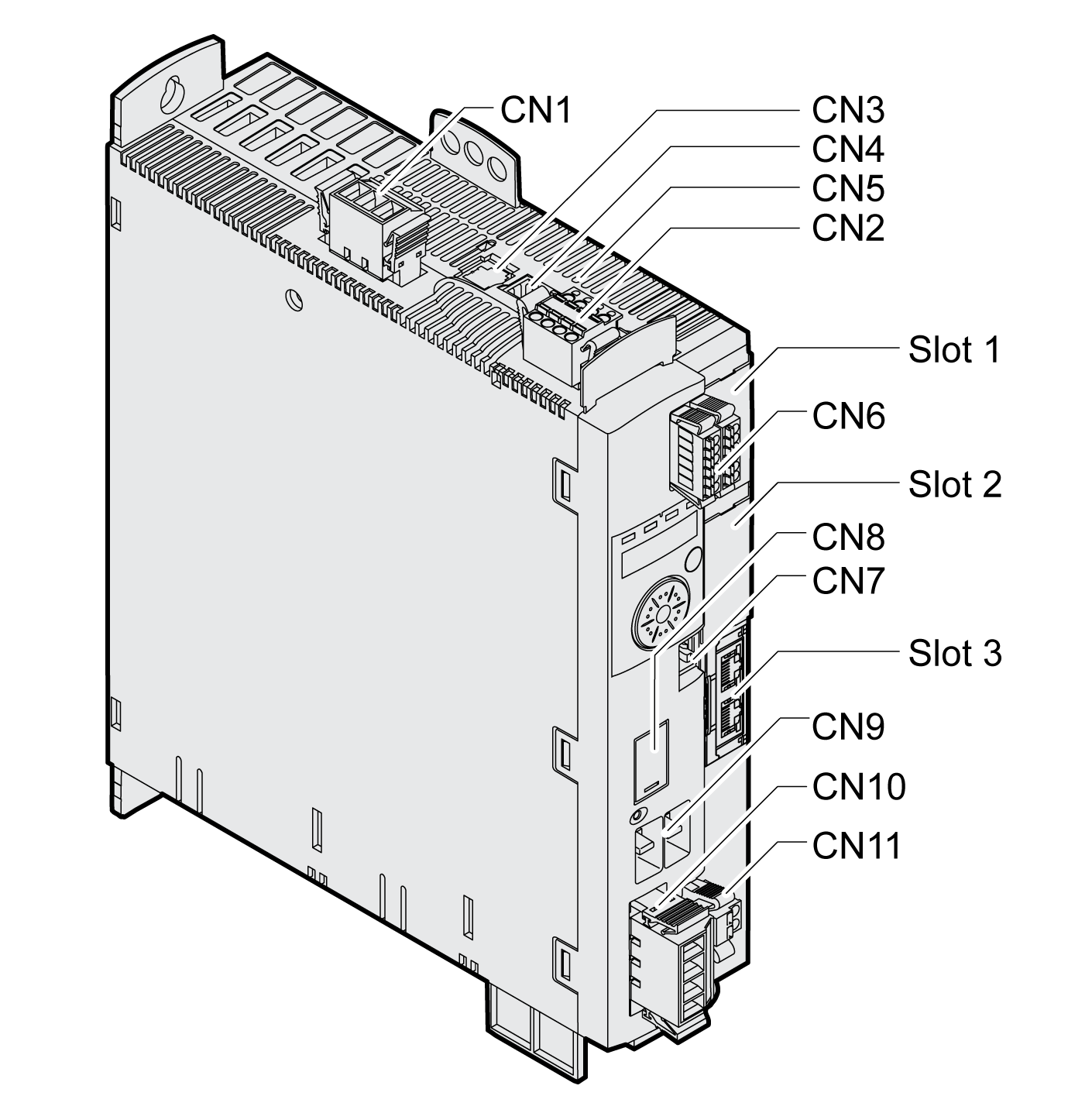 CN1
CN3
CN4
CN5
CN2
Slot 1
CN6
Slot 2
CN8
CN7
Slot 3
CN9
CN10
CN11