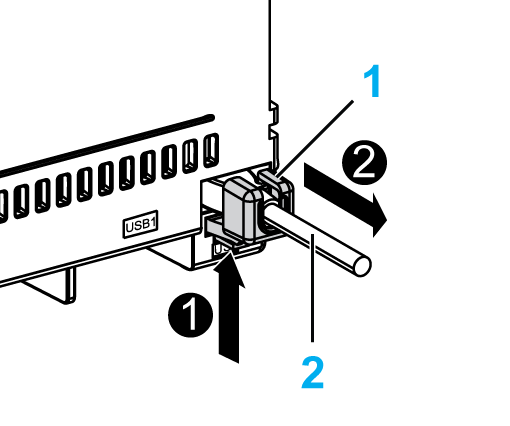 1
2
USB1
1
2