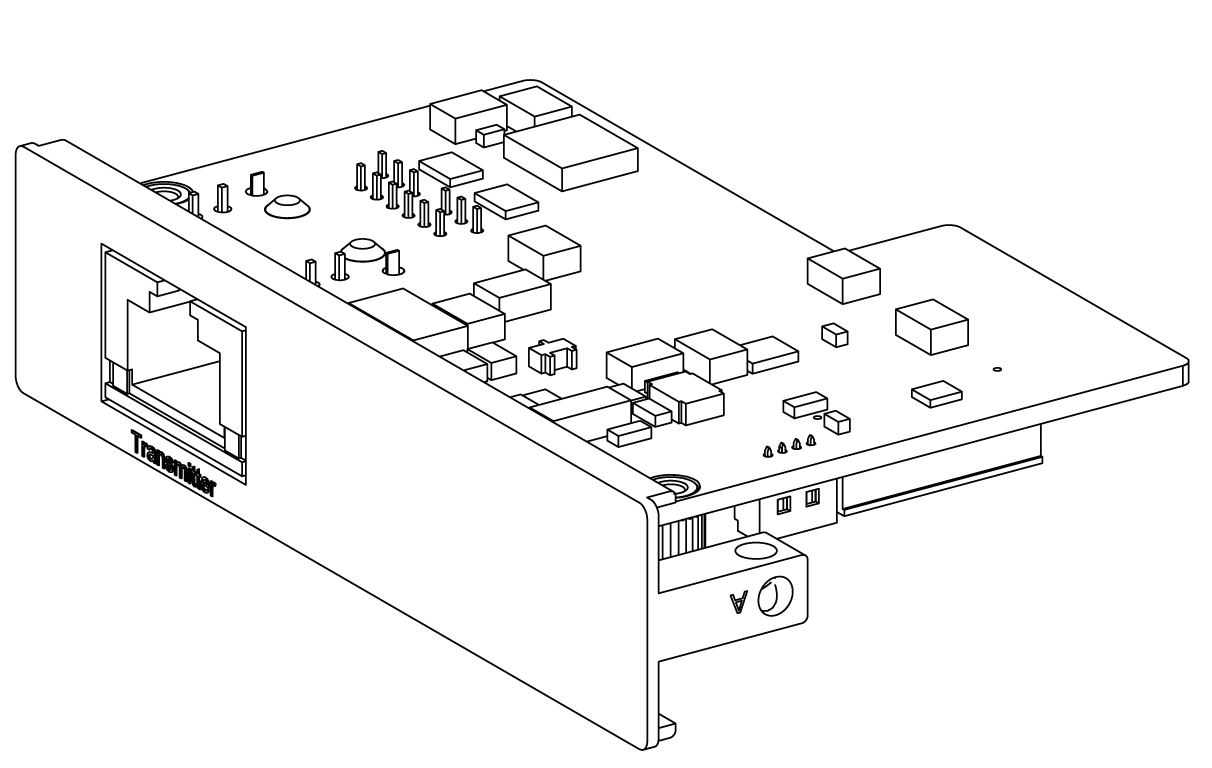 Transmitter

A