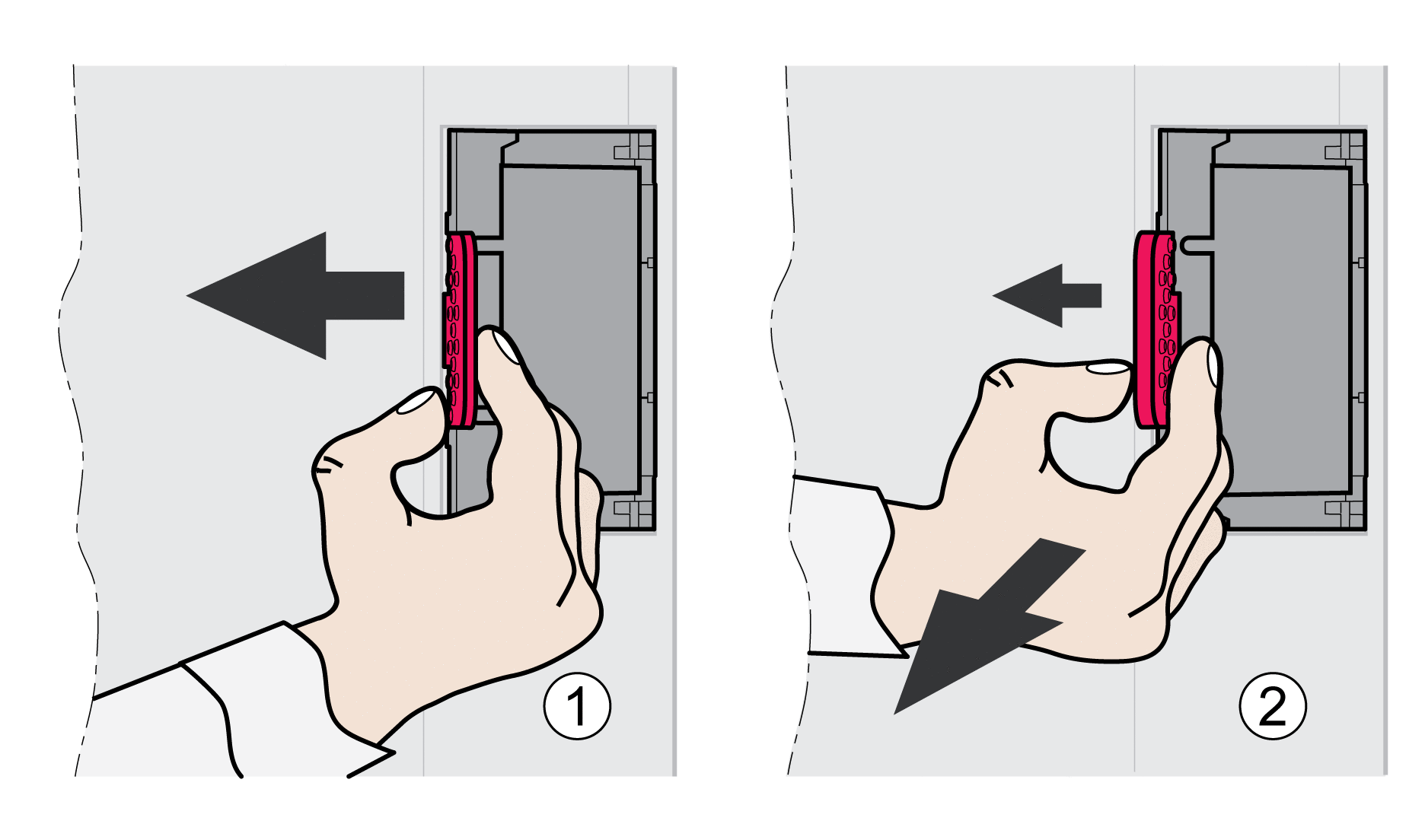 1

2