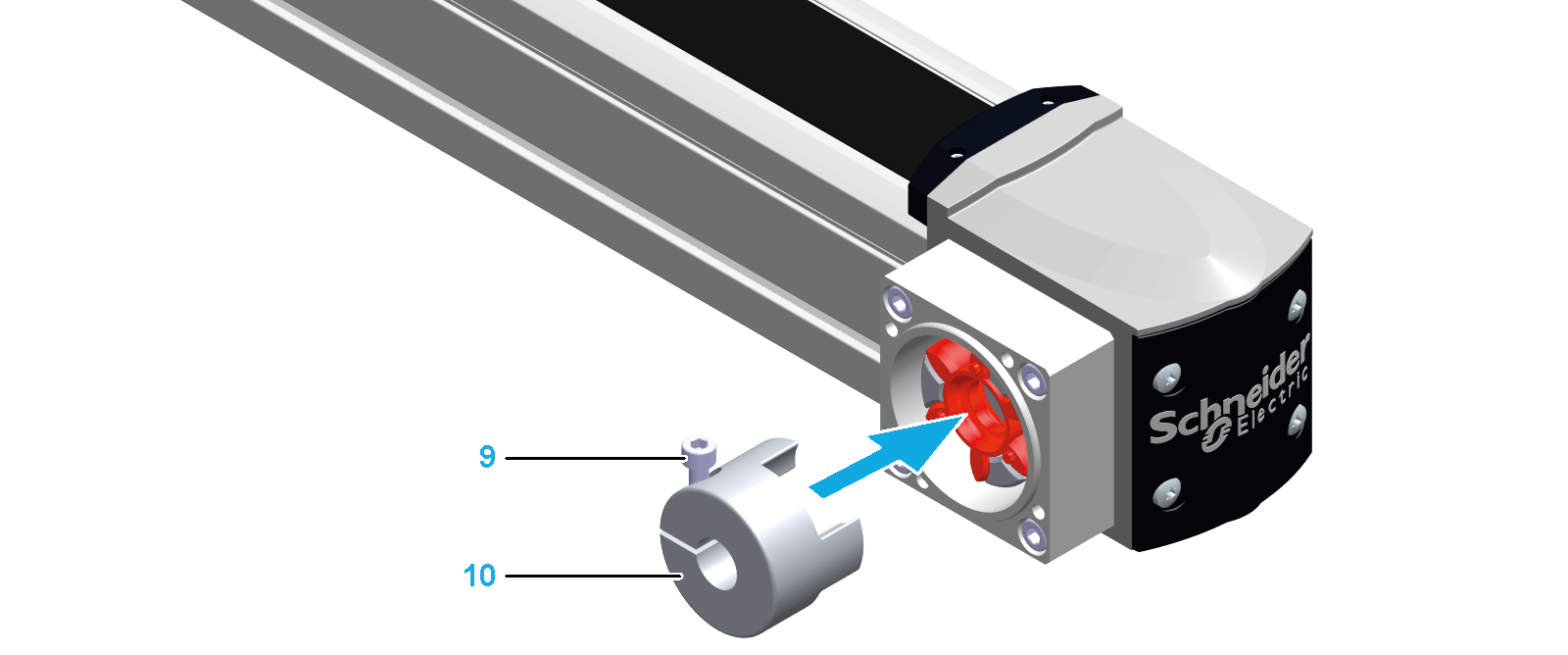 Schneider Electric

9

10