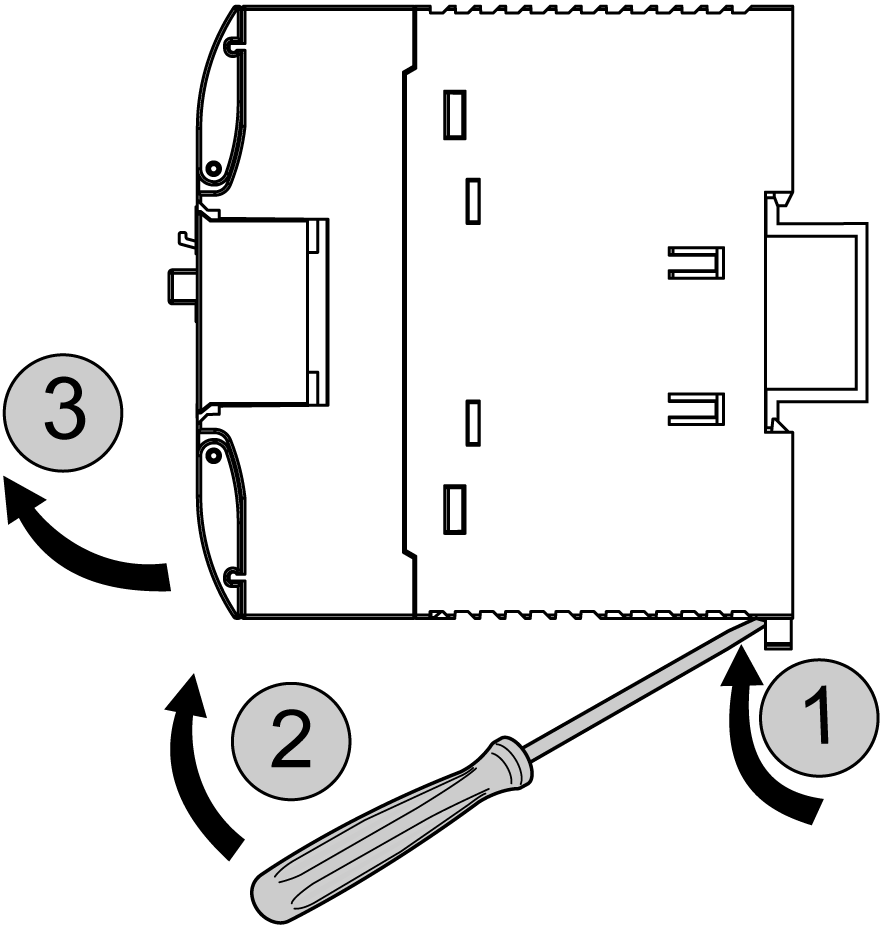 3
2
1