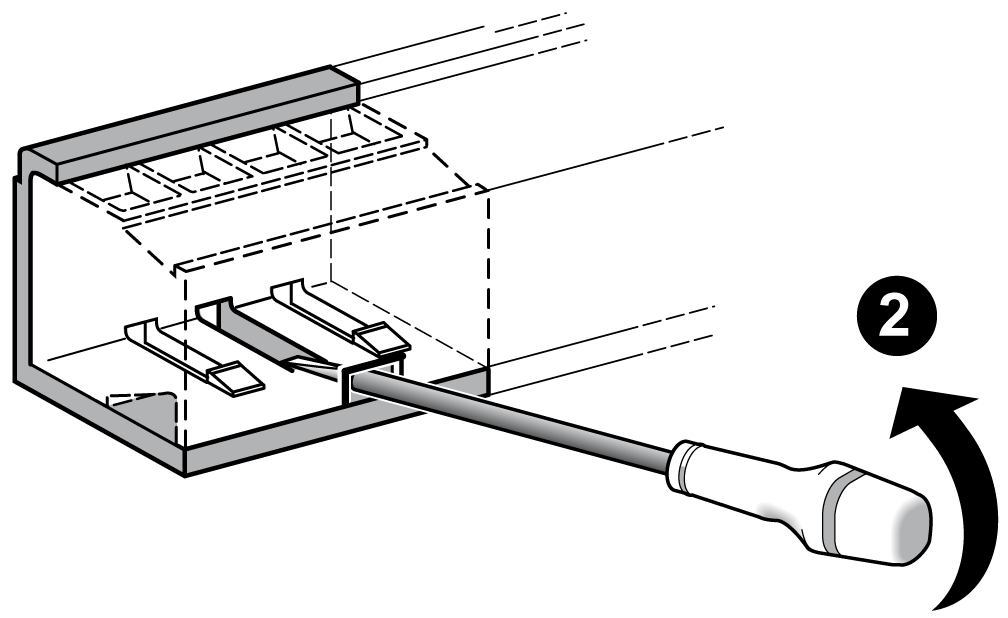 2