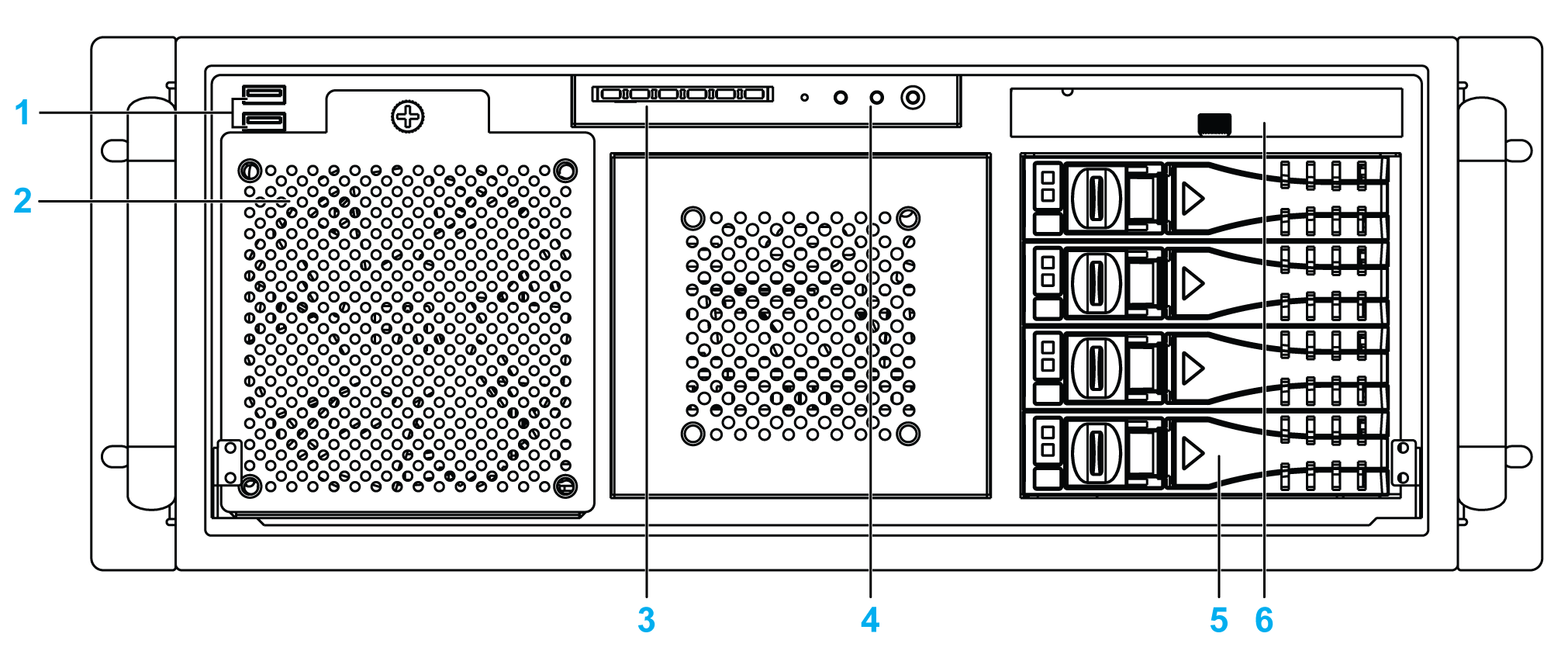 1
2
3
4
5
6