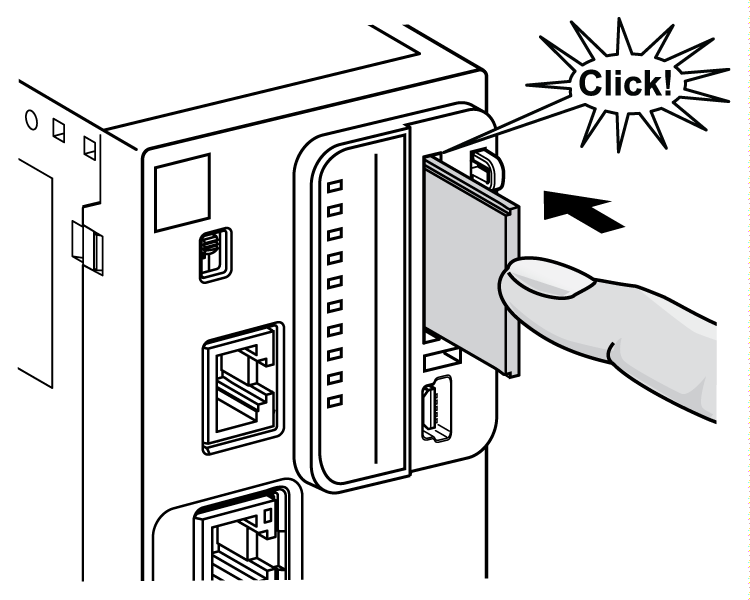 Click!