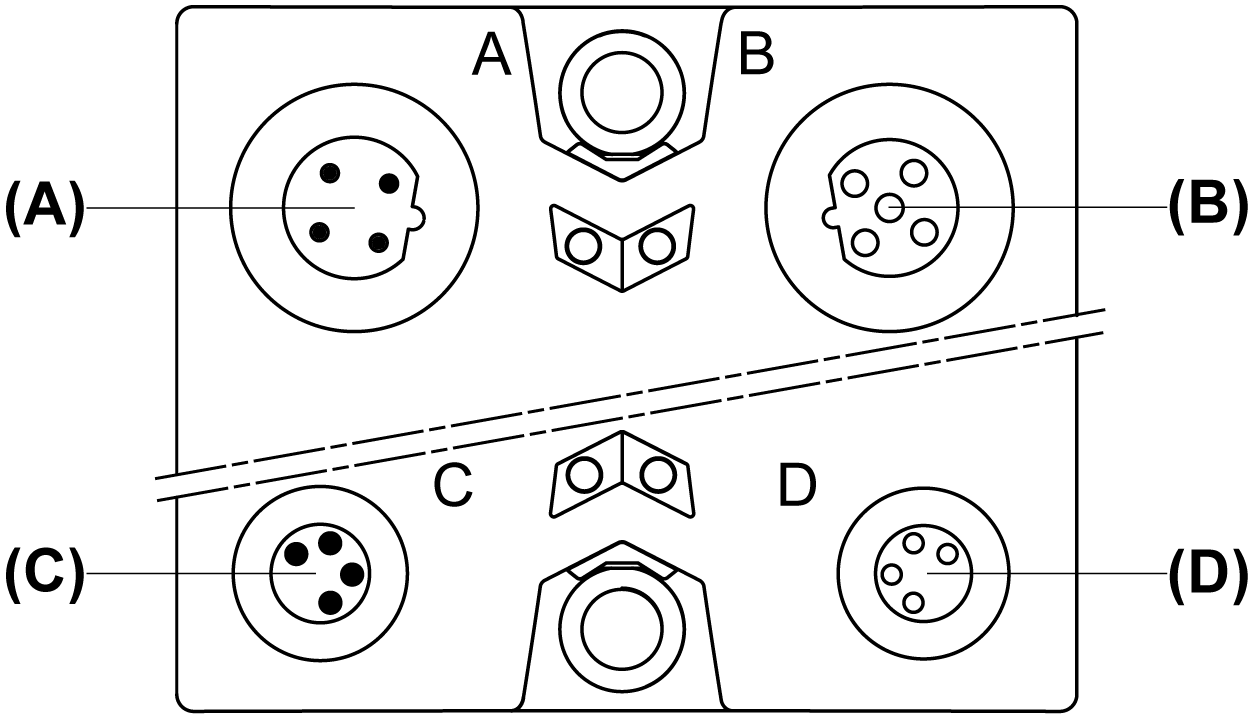 A
B
(A)
(B)
C
D
(C)
(D)