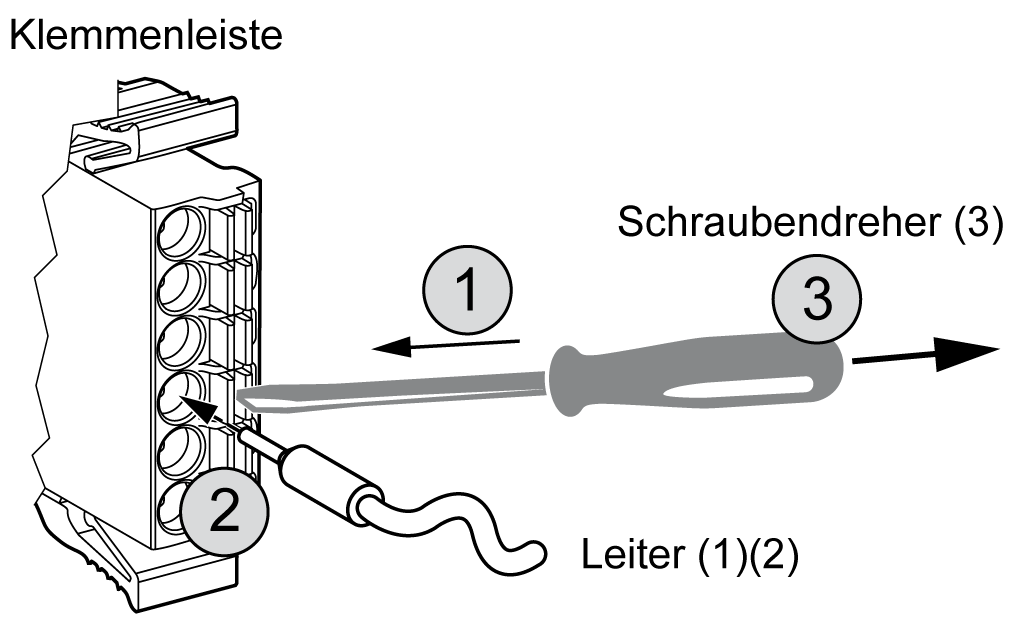 Klemmenleiste

Schraubendreher (3)

1

3

2

Leiter (1)(2)