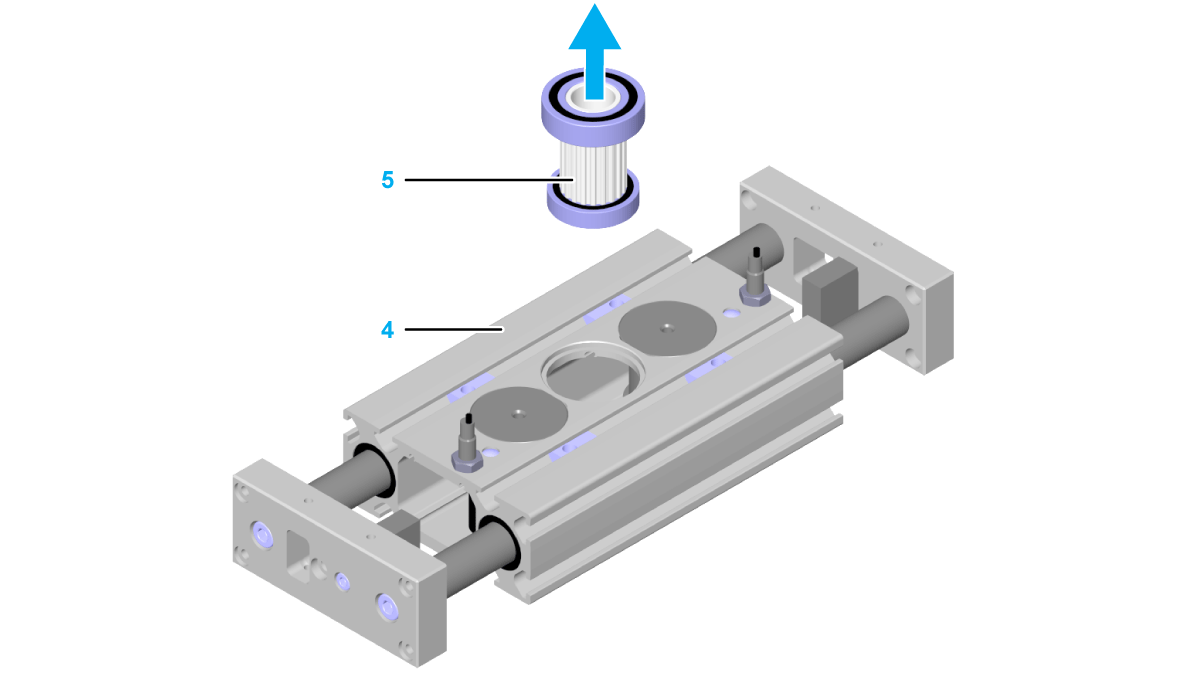 5

4