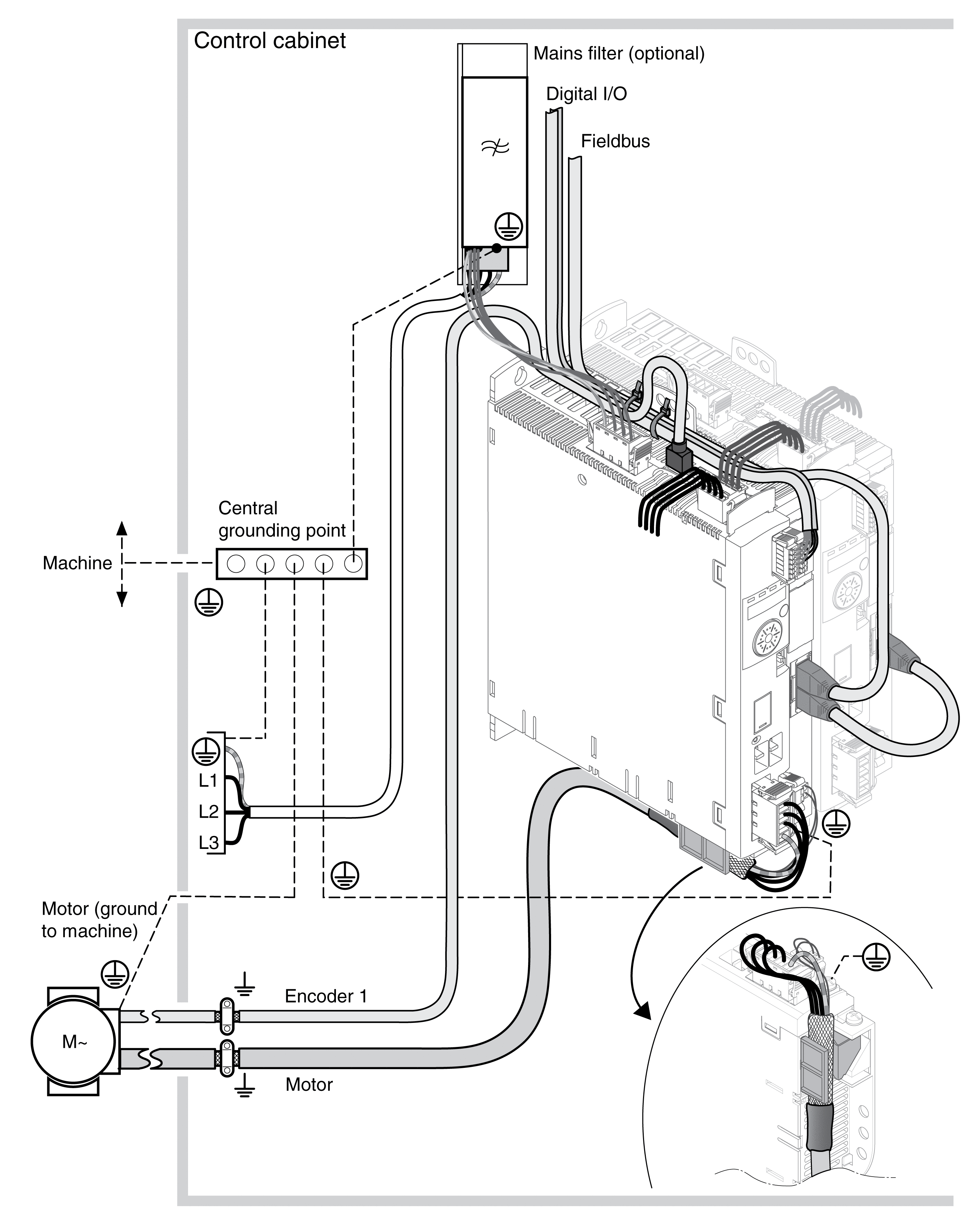 Control cabinet

Mains filter (optional)

Digital I/O

Fieldbus

Central grounding point

Machine

L1

L2

L3

Motor (ground to machine)

M~

Encoder 1

Motor