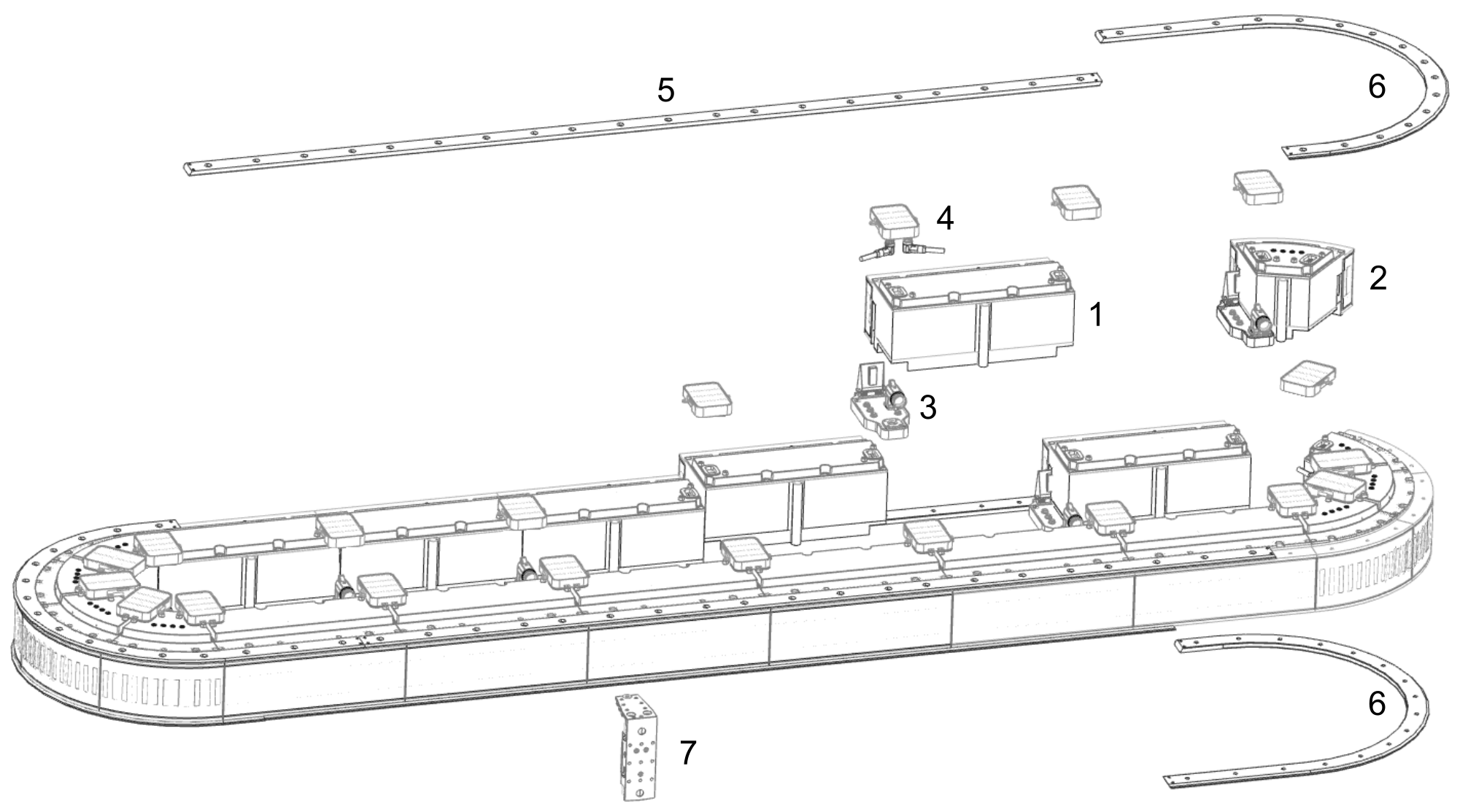 5

6

4

2

1

3

6

7