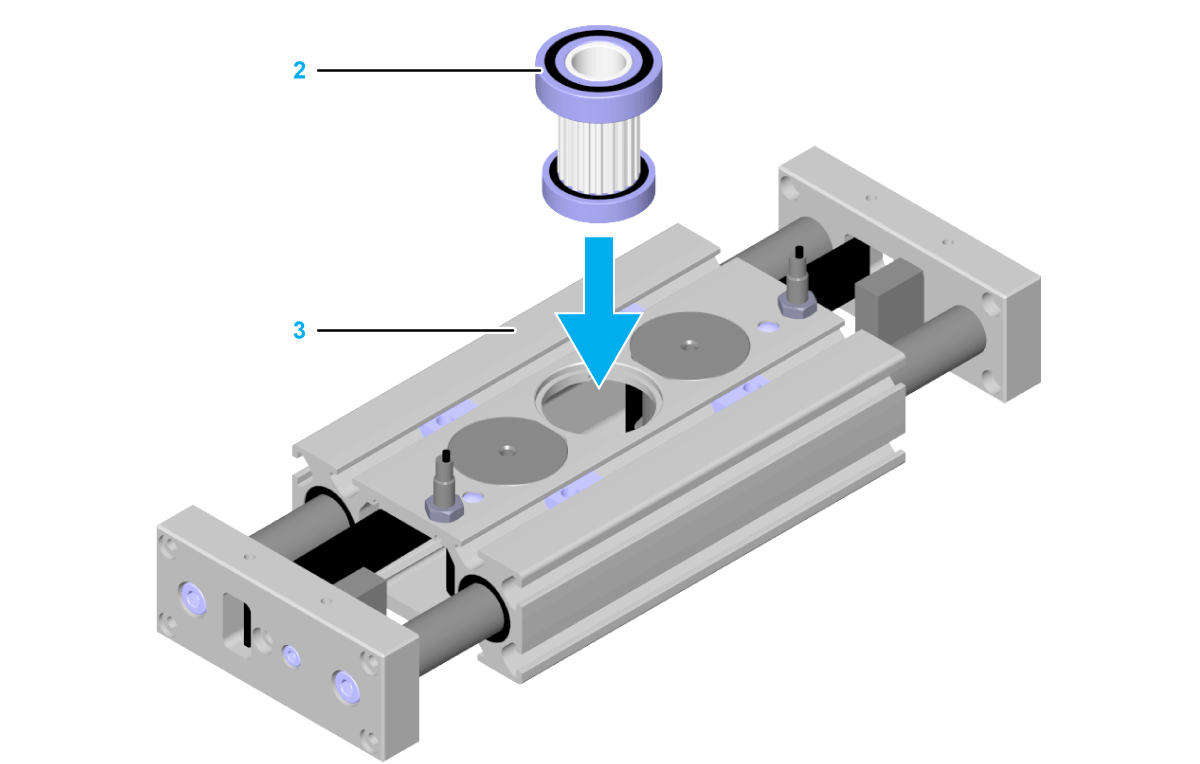 2

3