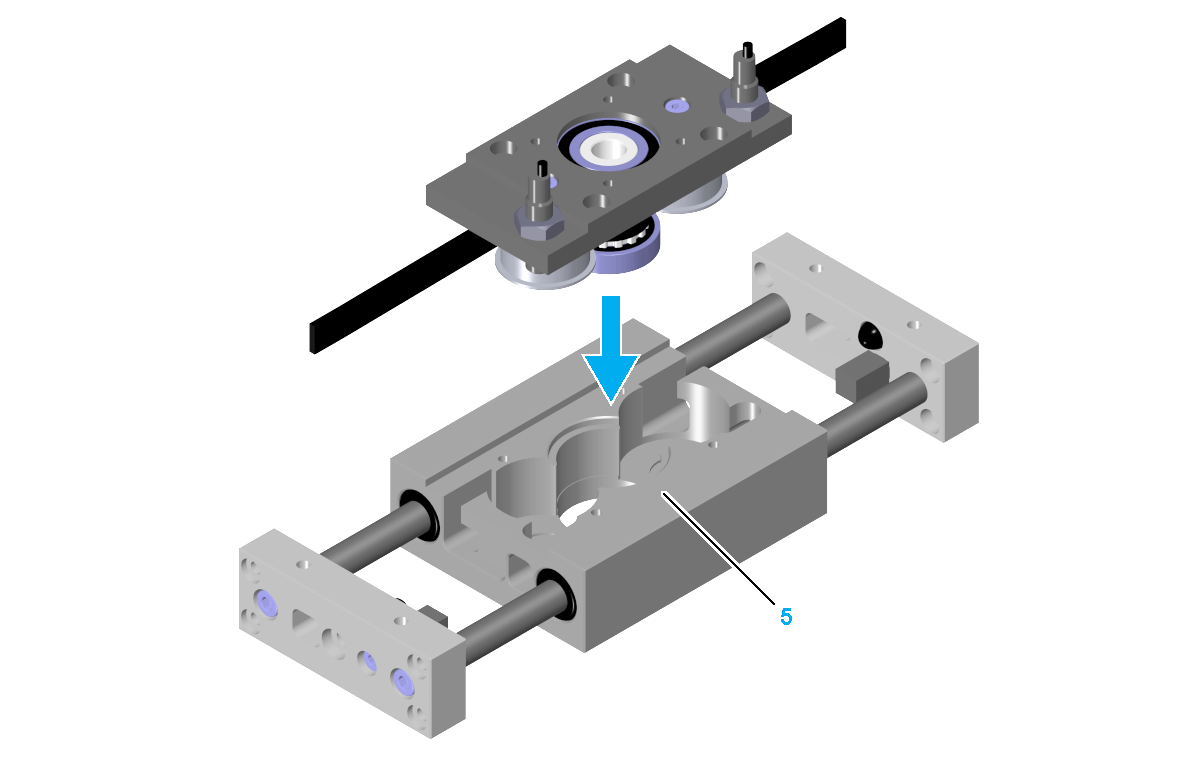 5