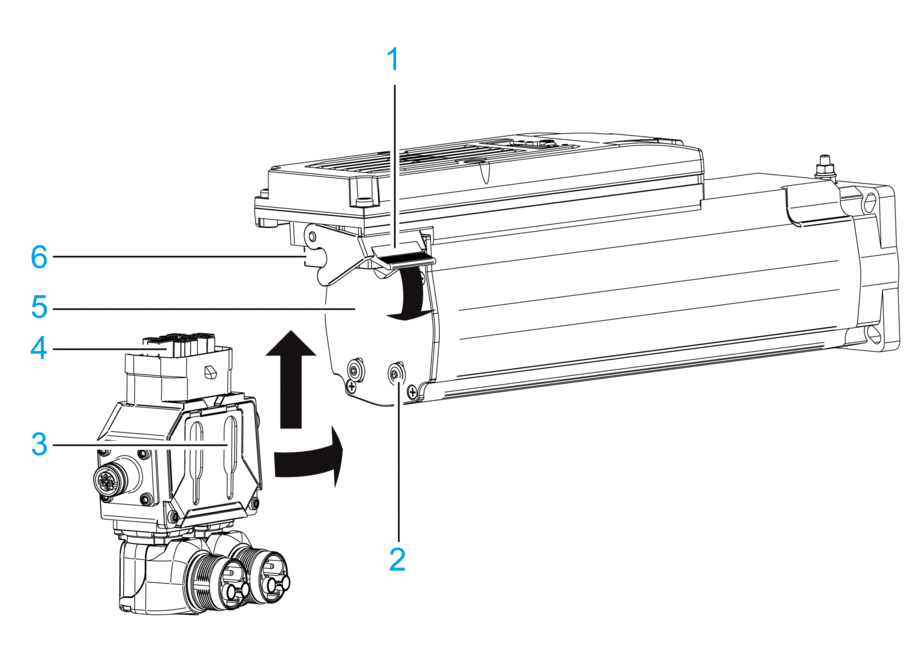 1
6
5
4
3
2