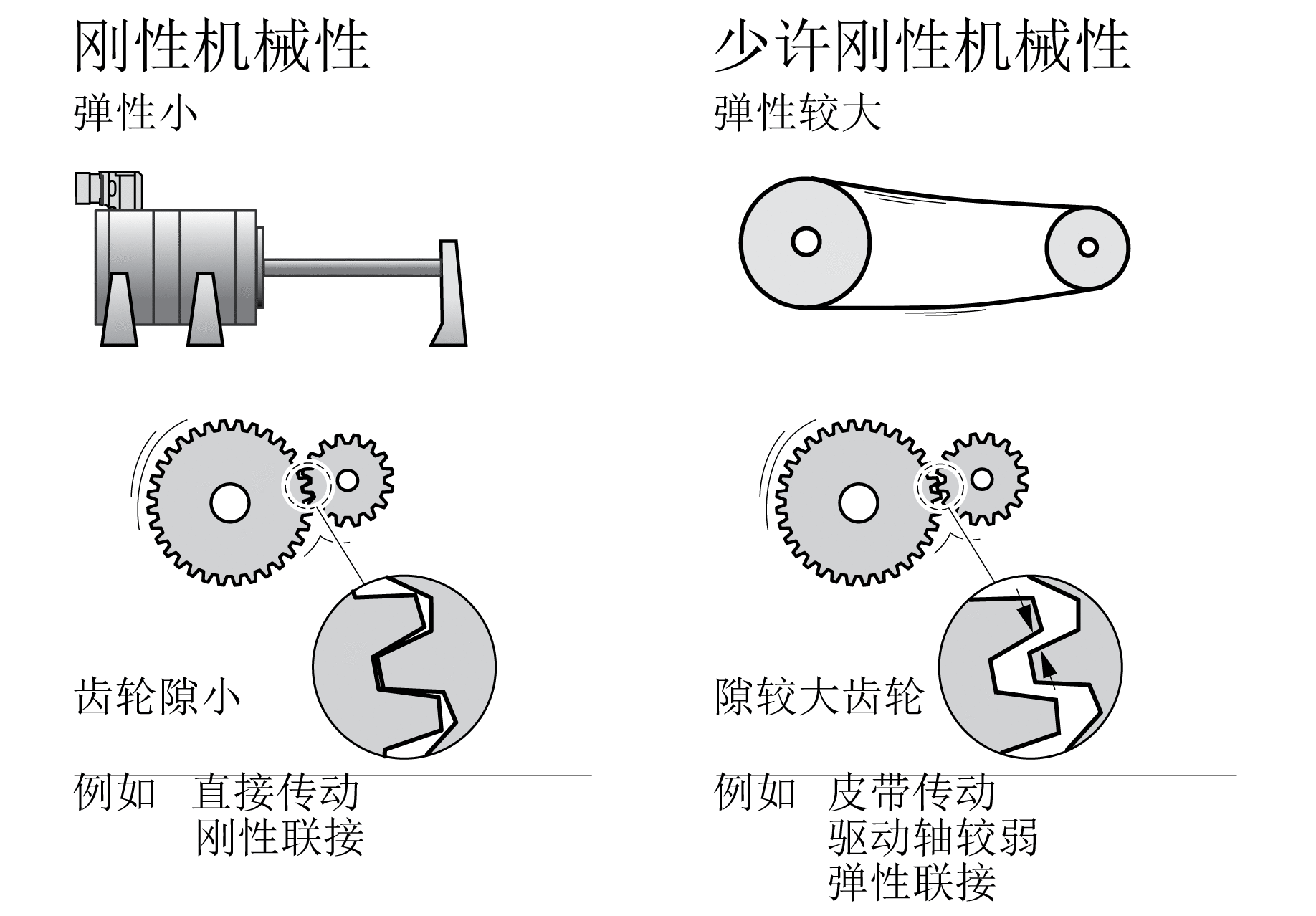 刚性机械性

弹性小

齿轮隙小

例如 直接传动
刚性联接

少许刚性机械性

弹性较大

隙较大齿轮

例如 皮带传动
驱动轴较弱
弹性联接