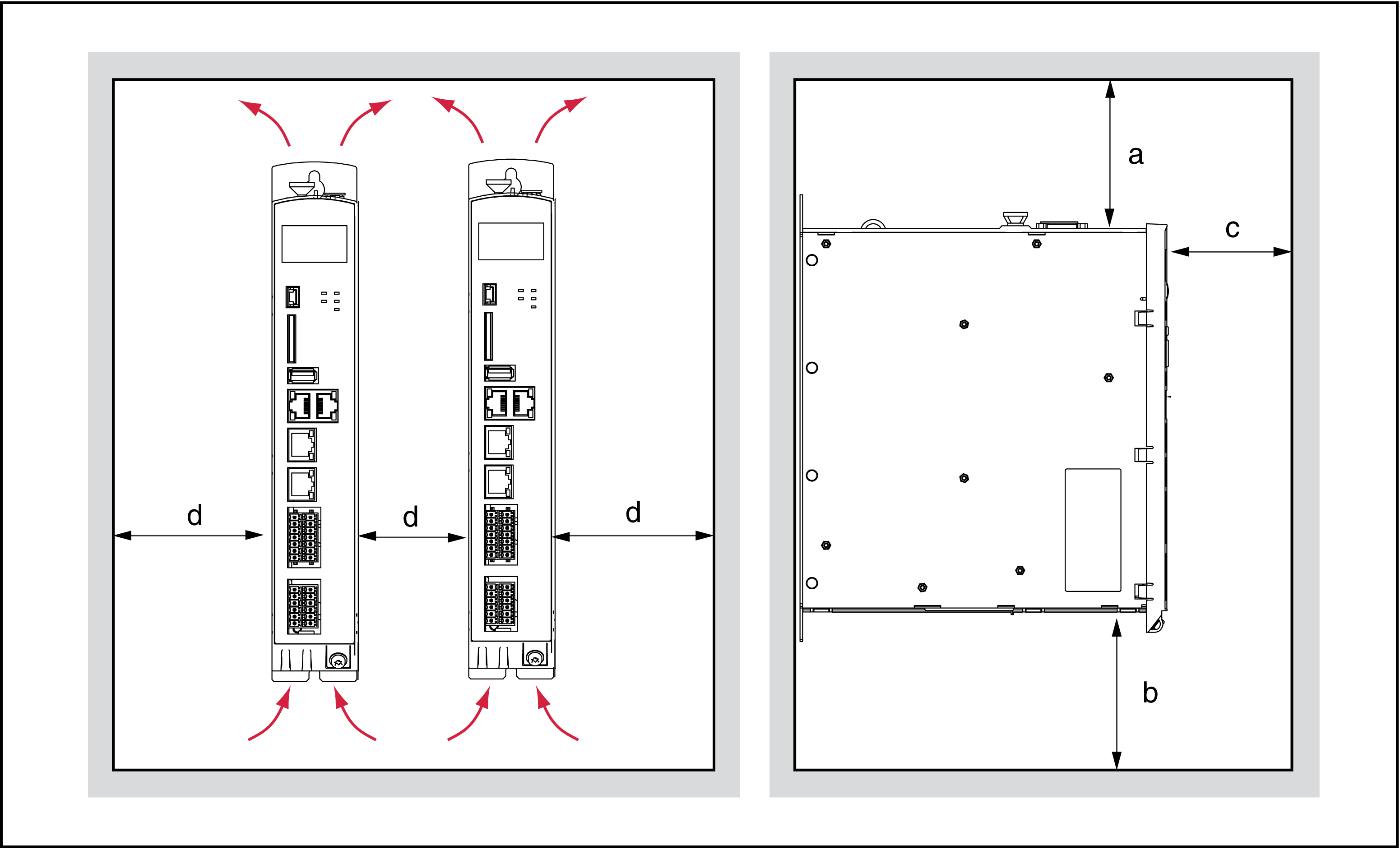 d
d
d
a
c
b