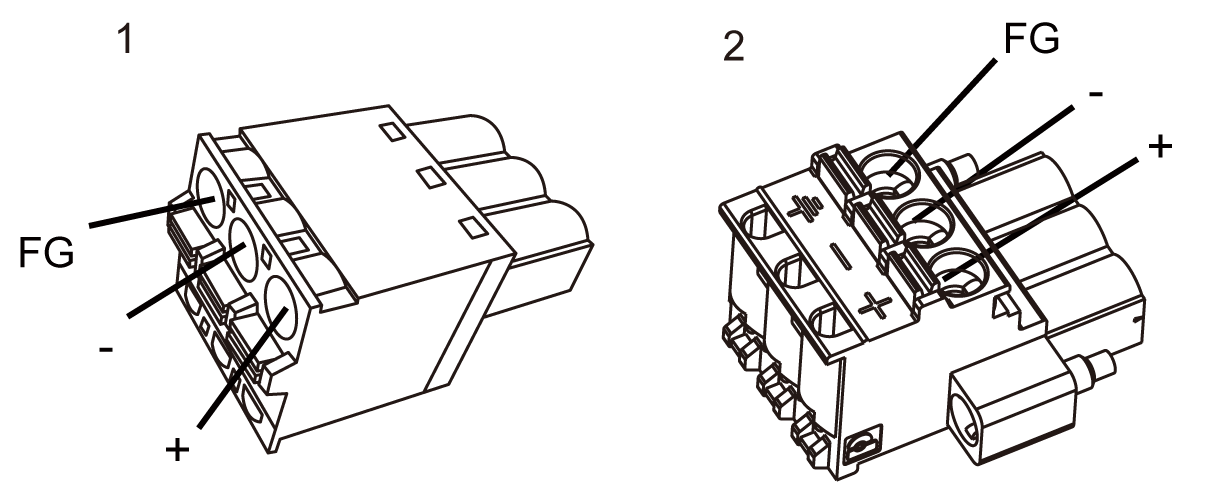 1

FG

-

+

2

FG

-

+

-

+