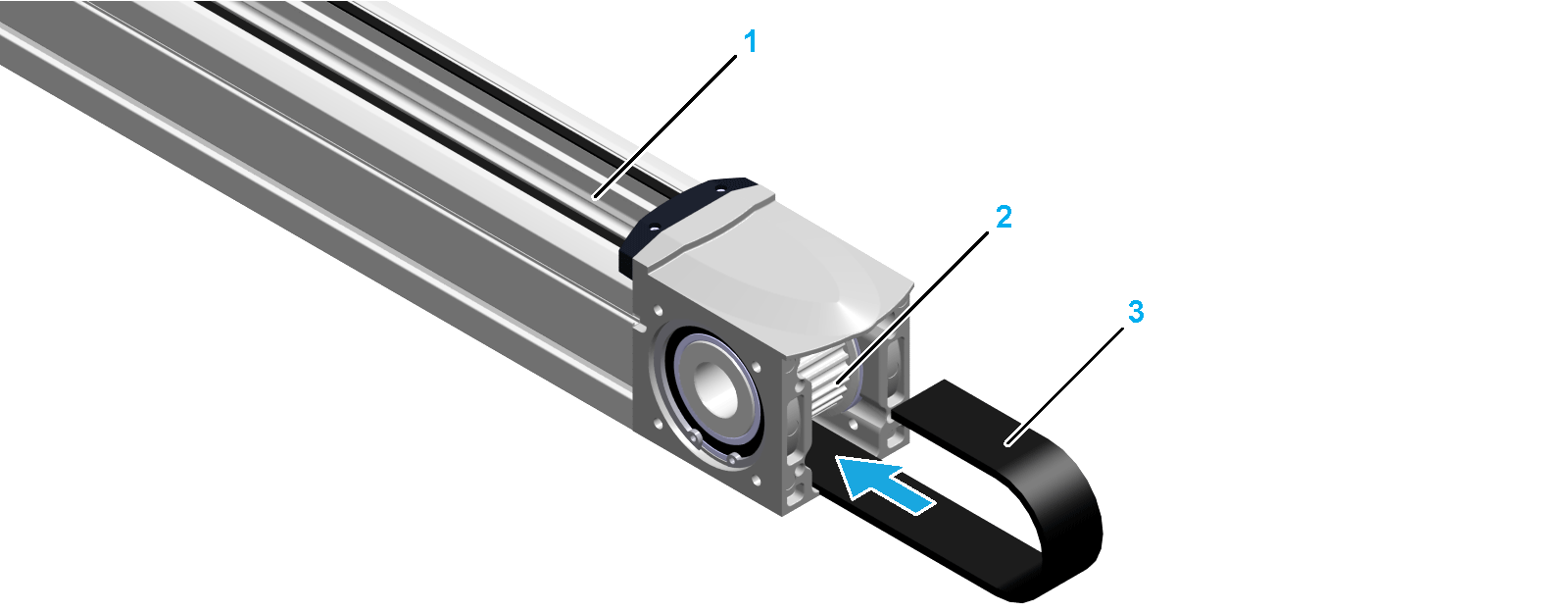 1
2
3