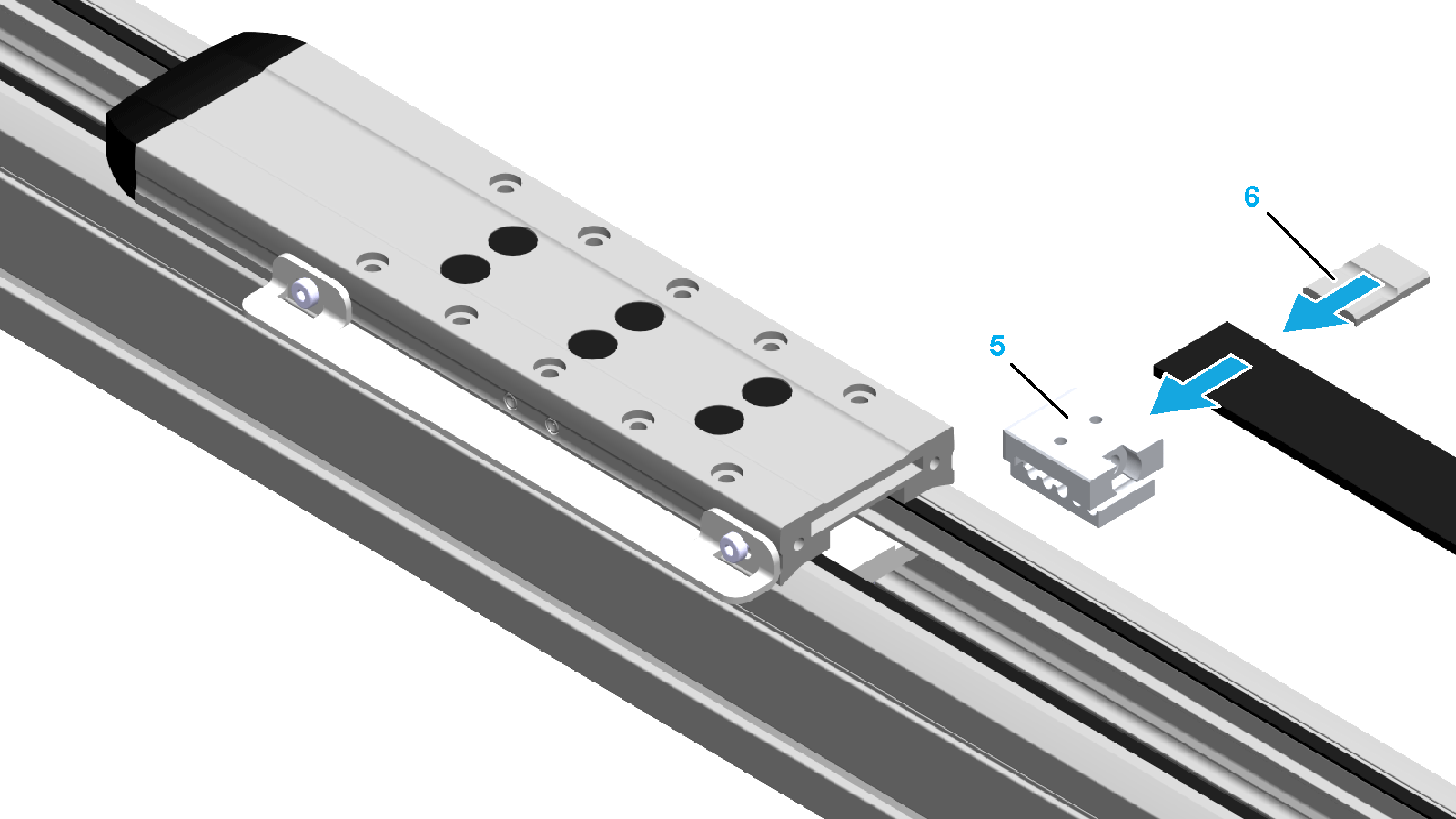 6

5