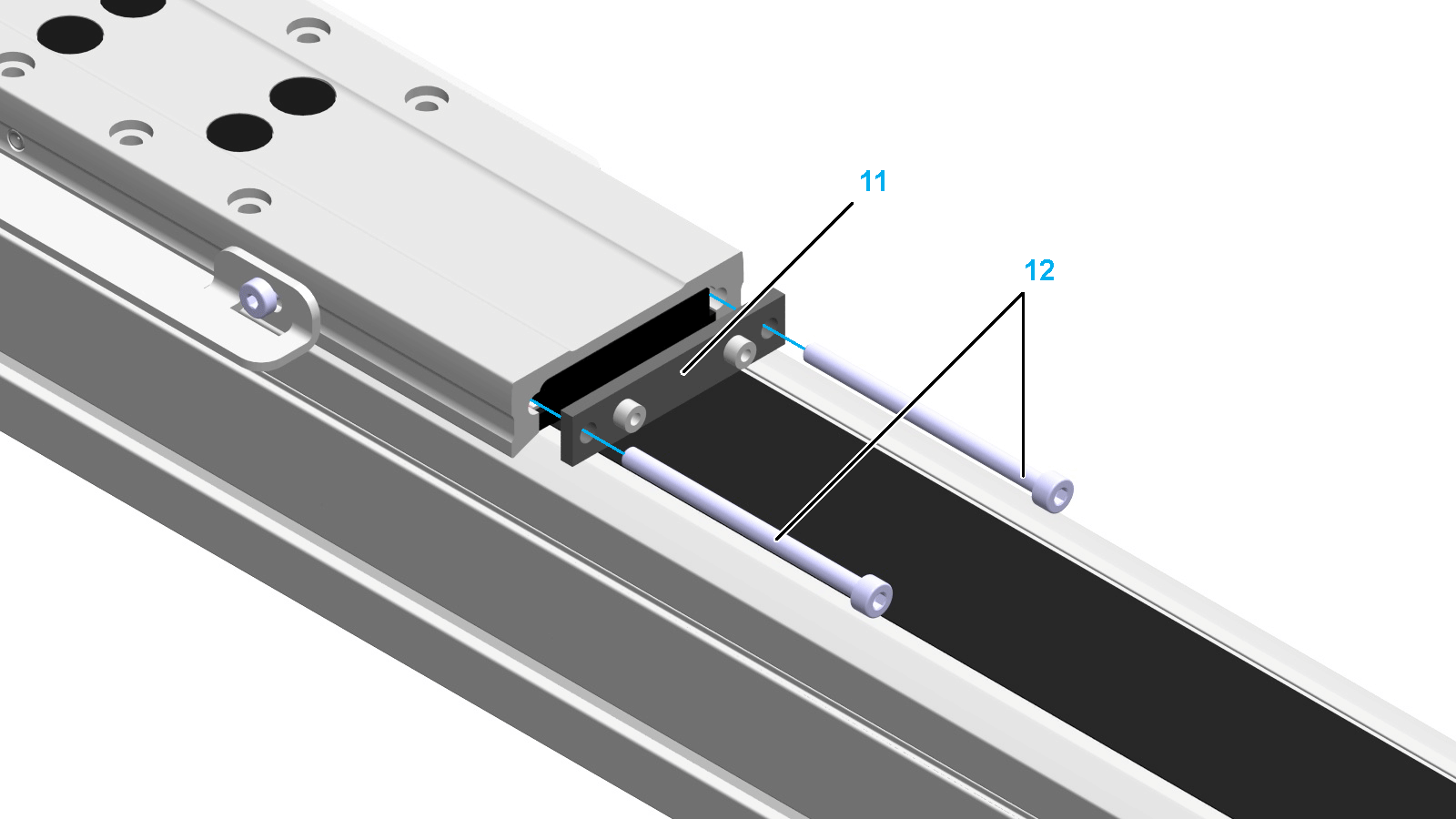 11

12