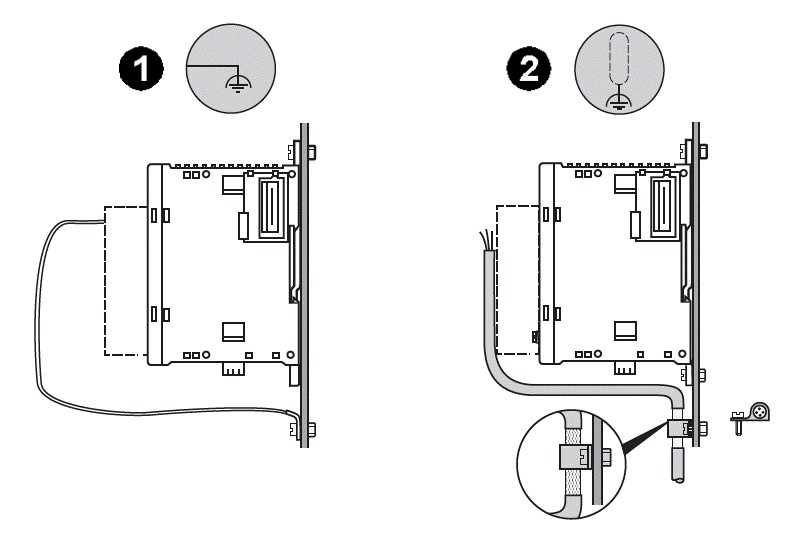 1

2