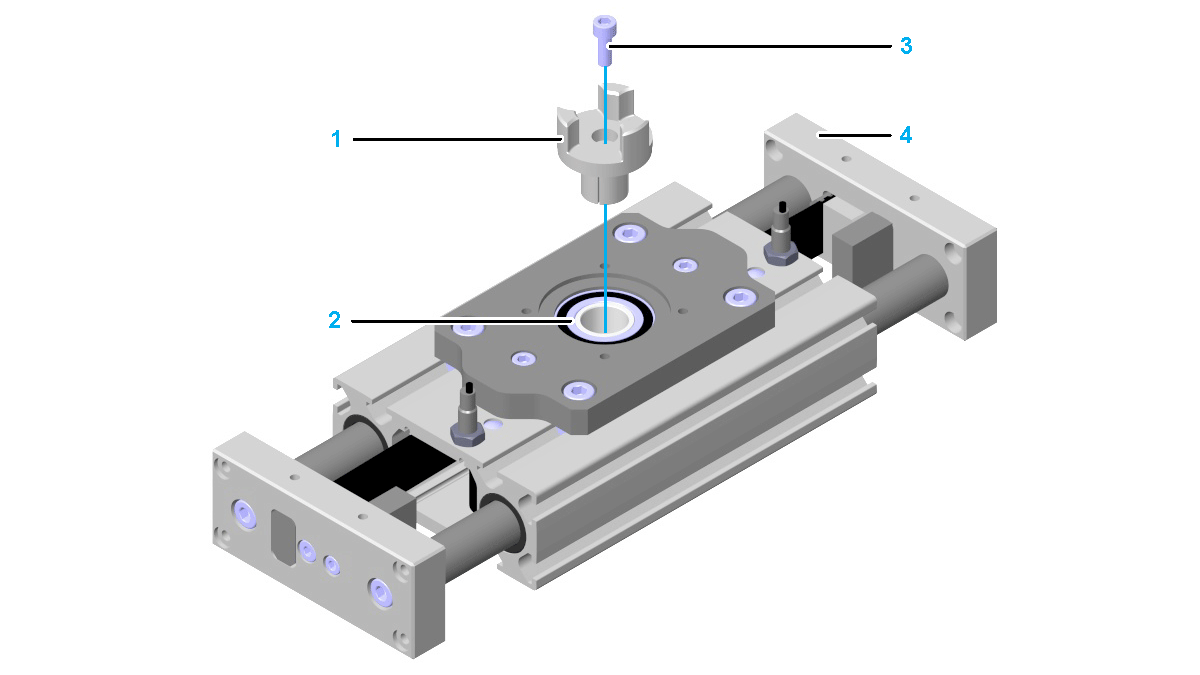 3
1
4
2