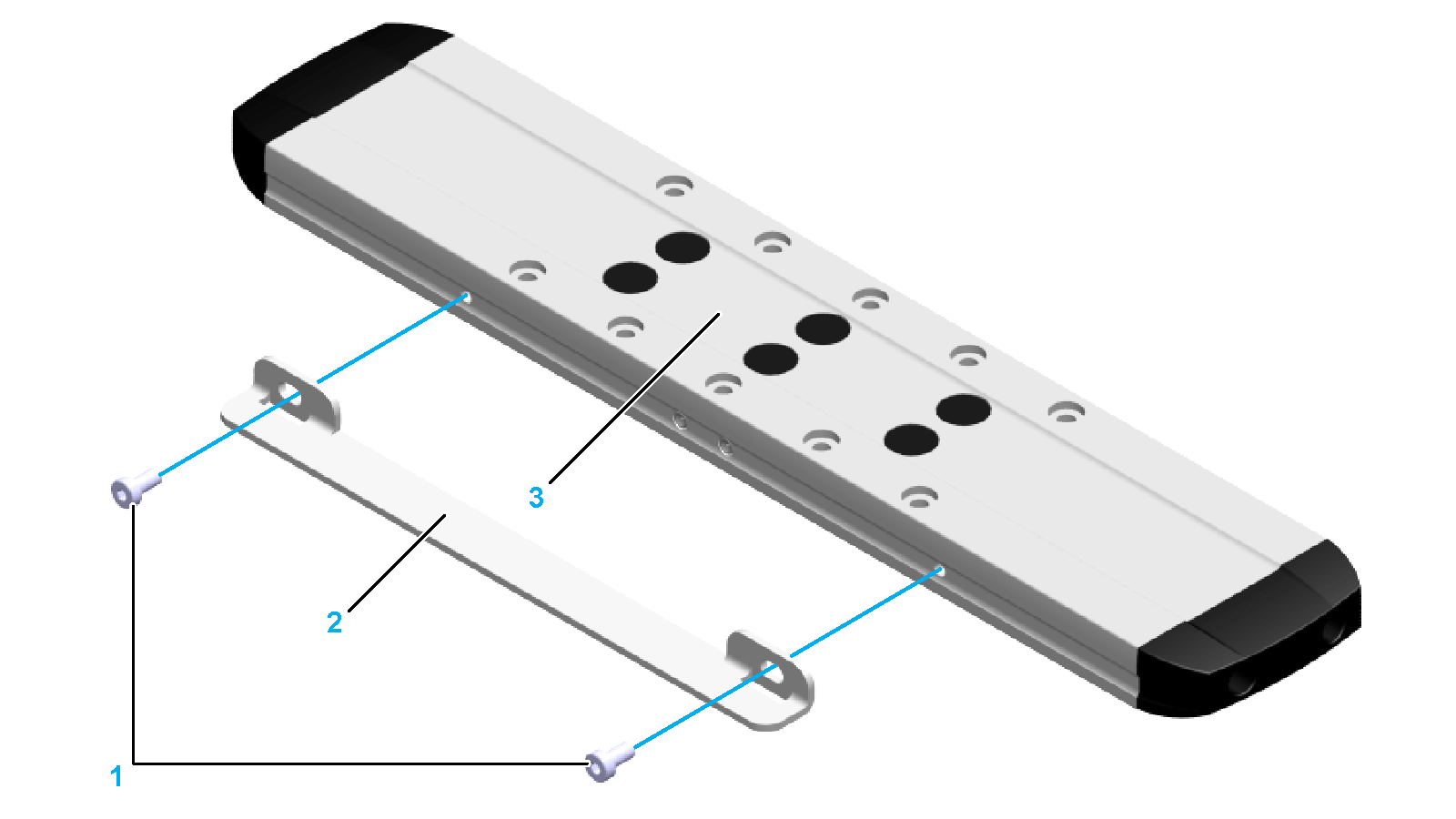 3
2
1