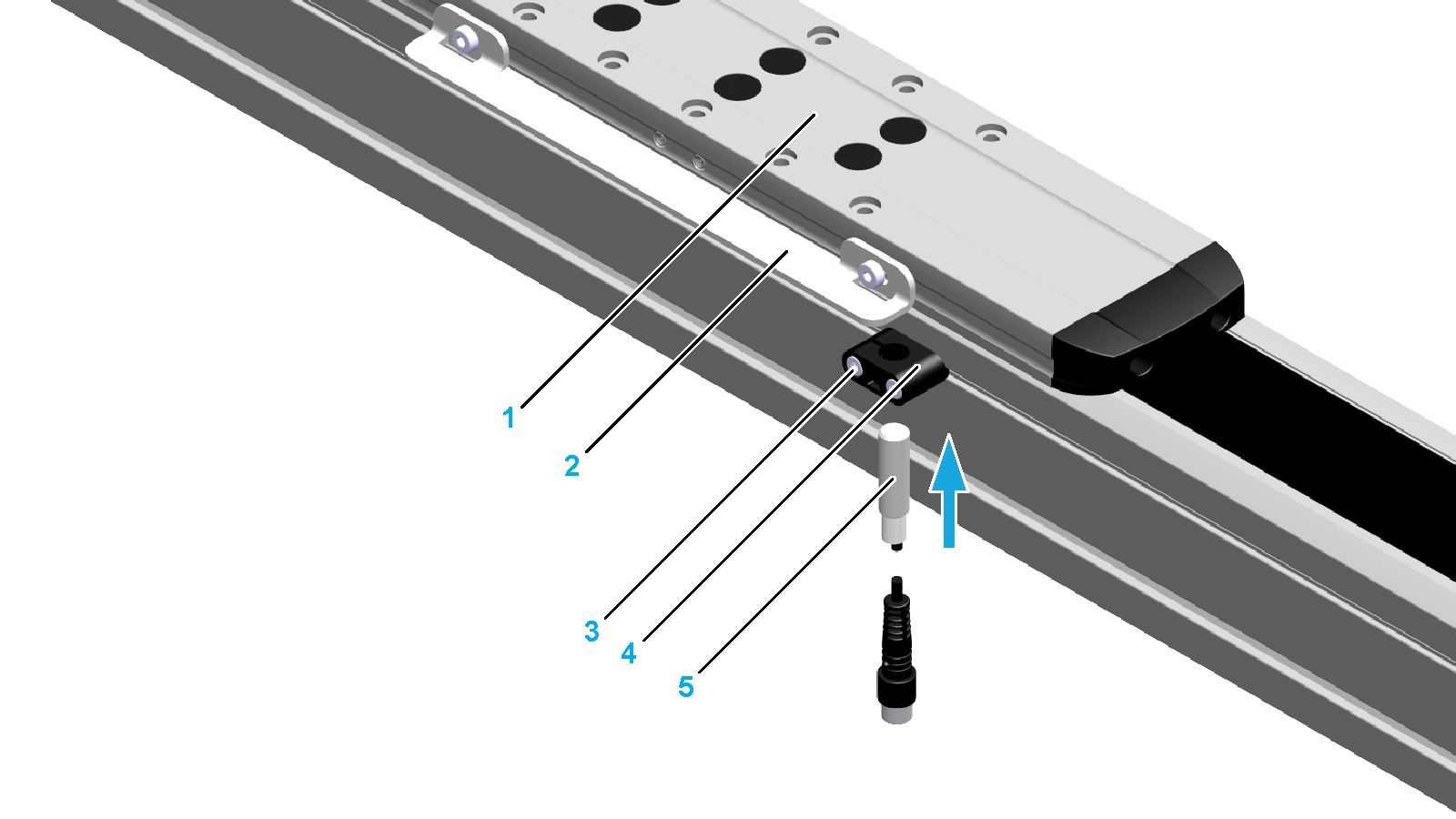 1
2
3
4
5