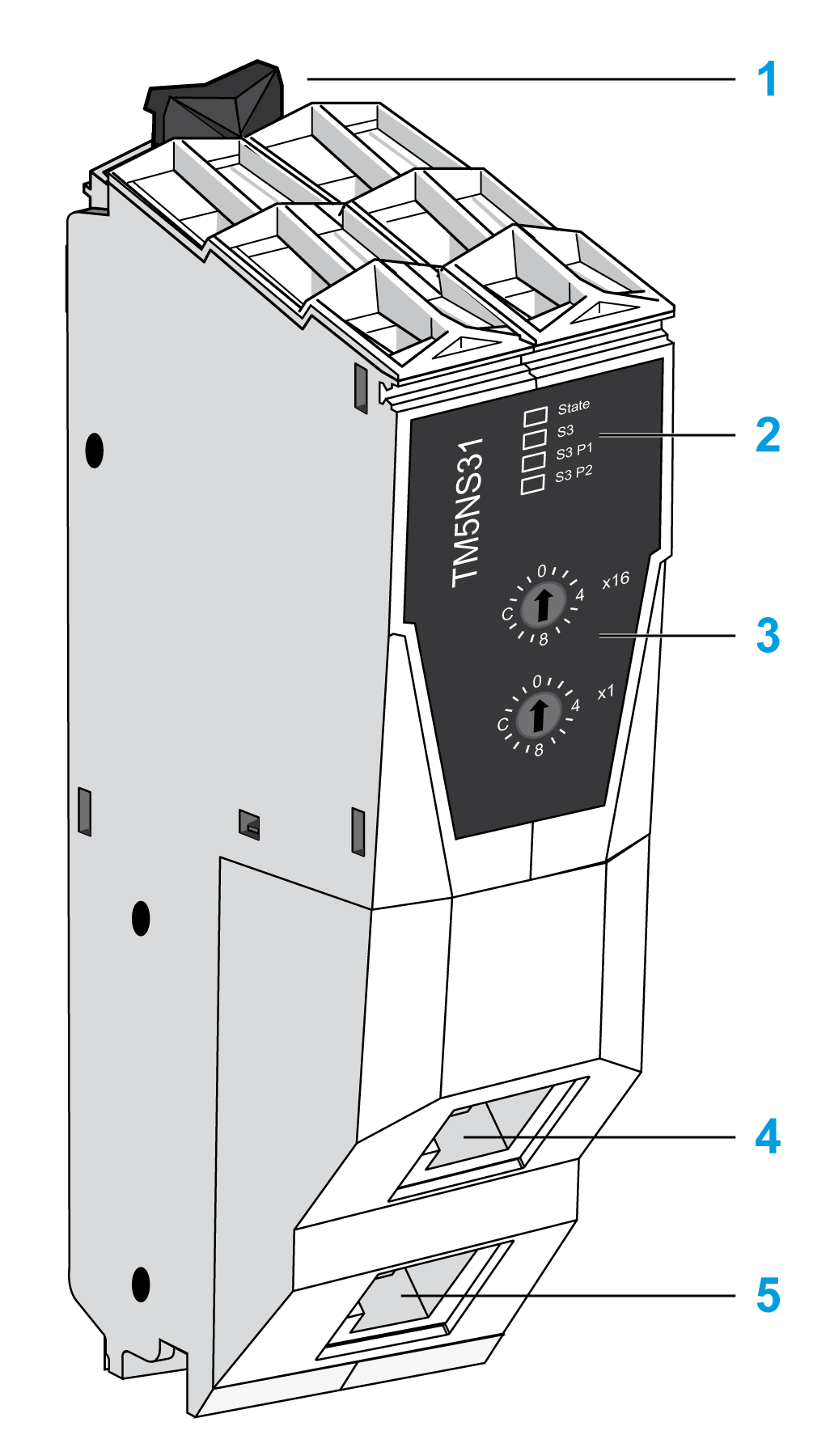 1

TM5NS31

State
S3
S3 P1
S3 P2

2

0
4
8
C
x16

3

0
4
8
C
x1

4

5