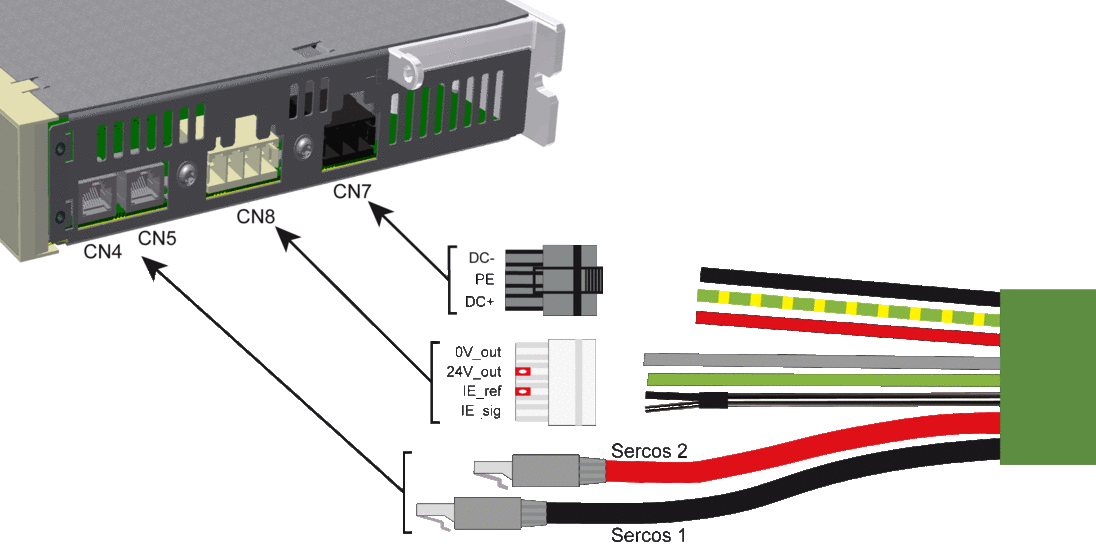 CN4
CN5
CN8
CN7
DC-
PE
DC+
0V_out
24V_out
IE_ref
IE_sig
Sercos 2
Sercos 1