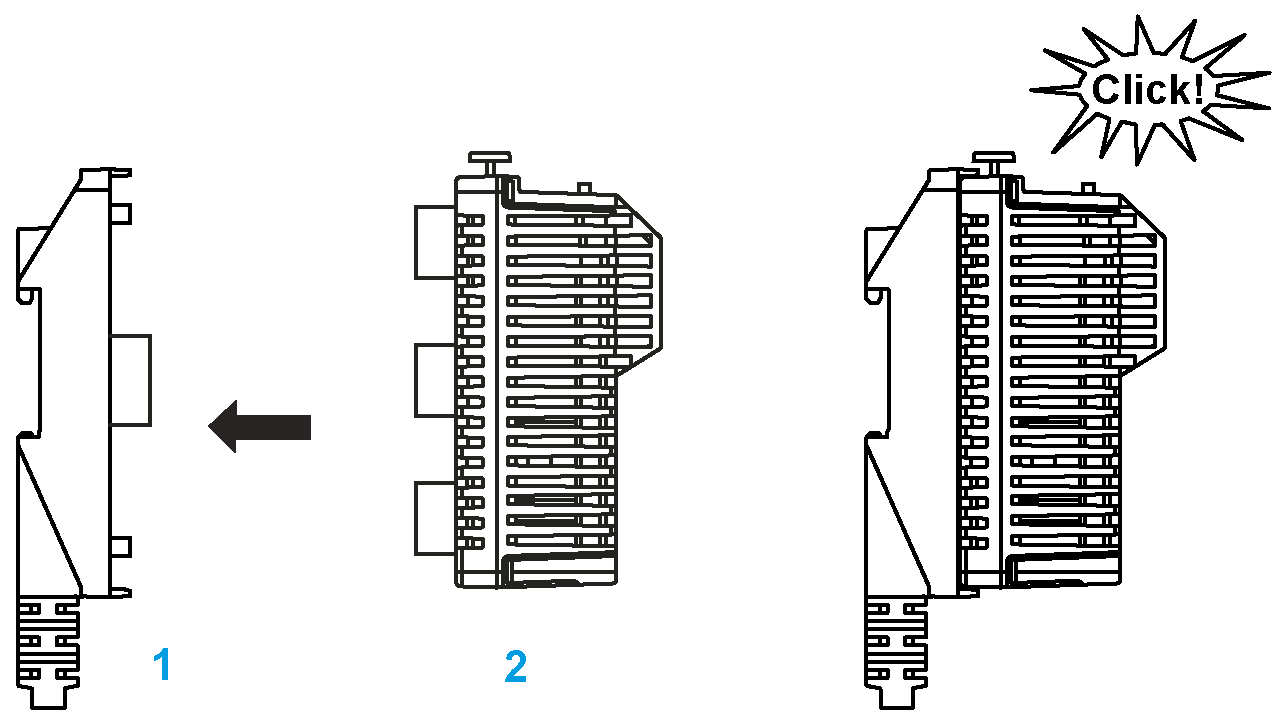 Click!

1

2