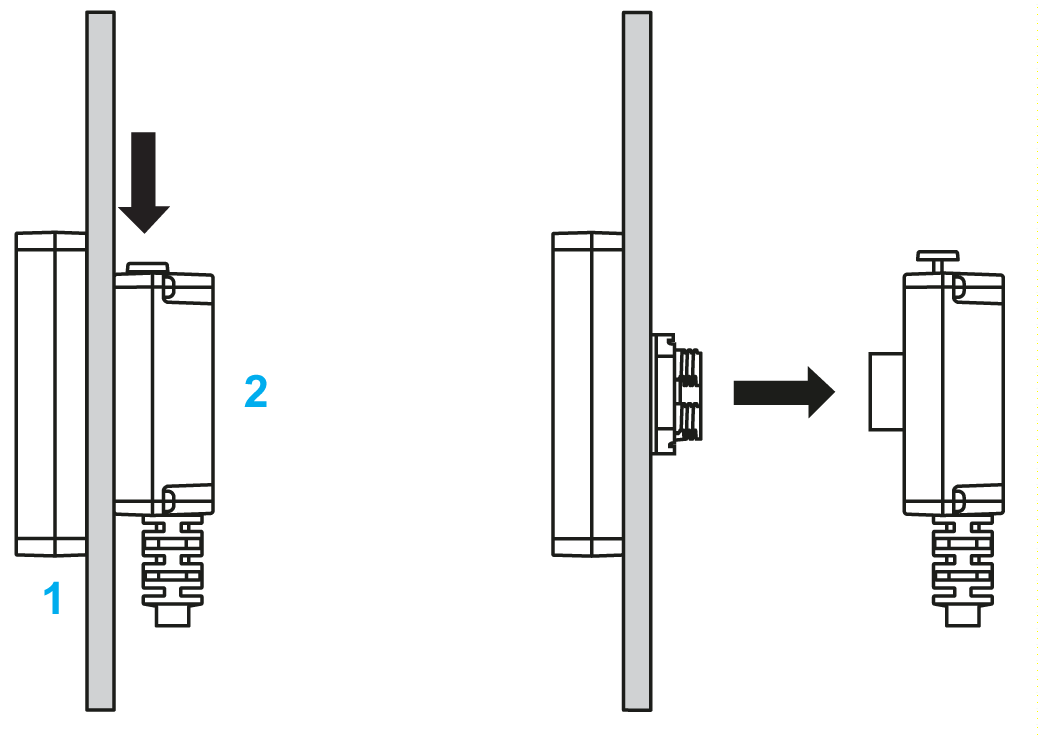 2

1