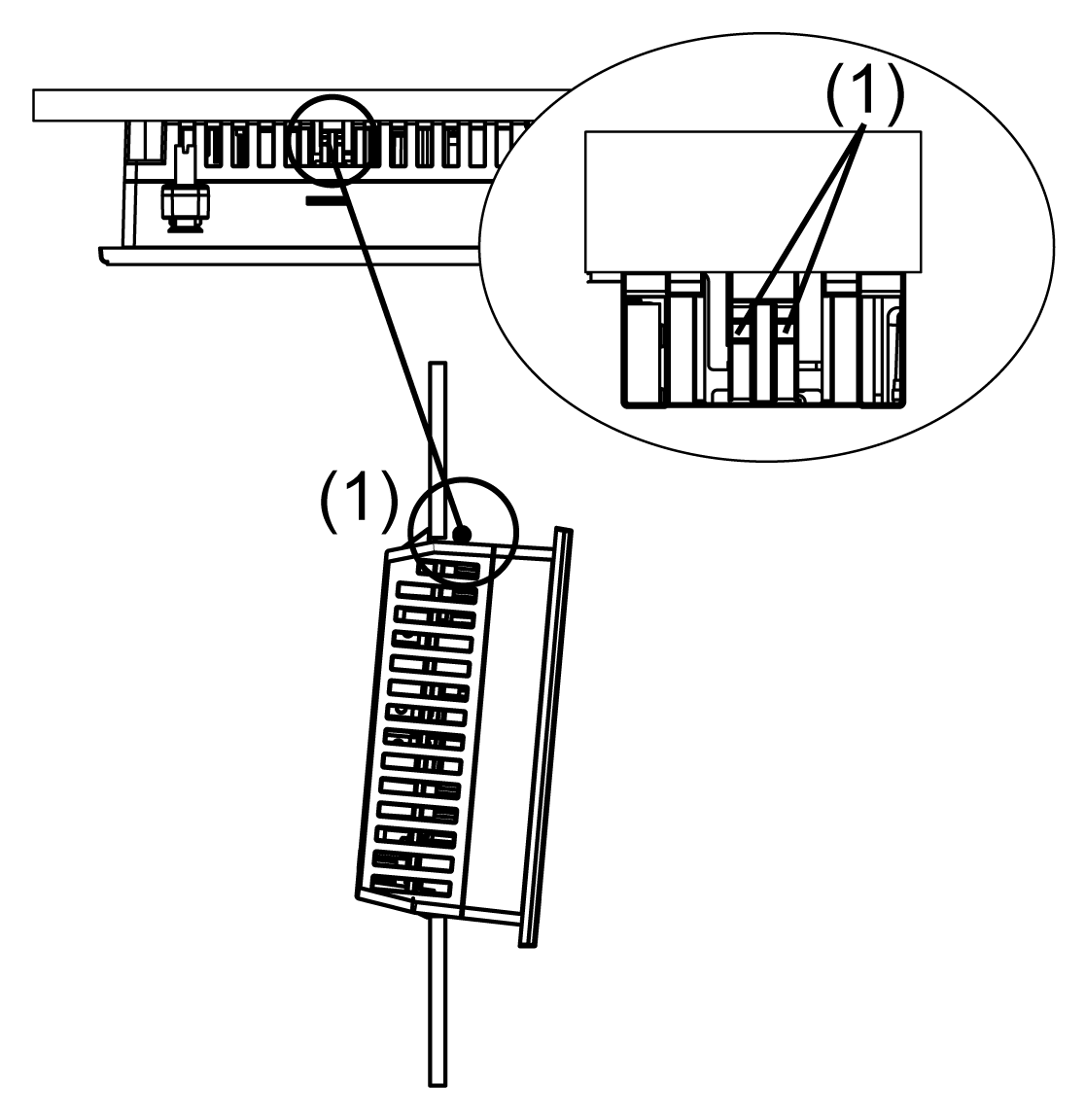 (1)

(1)