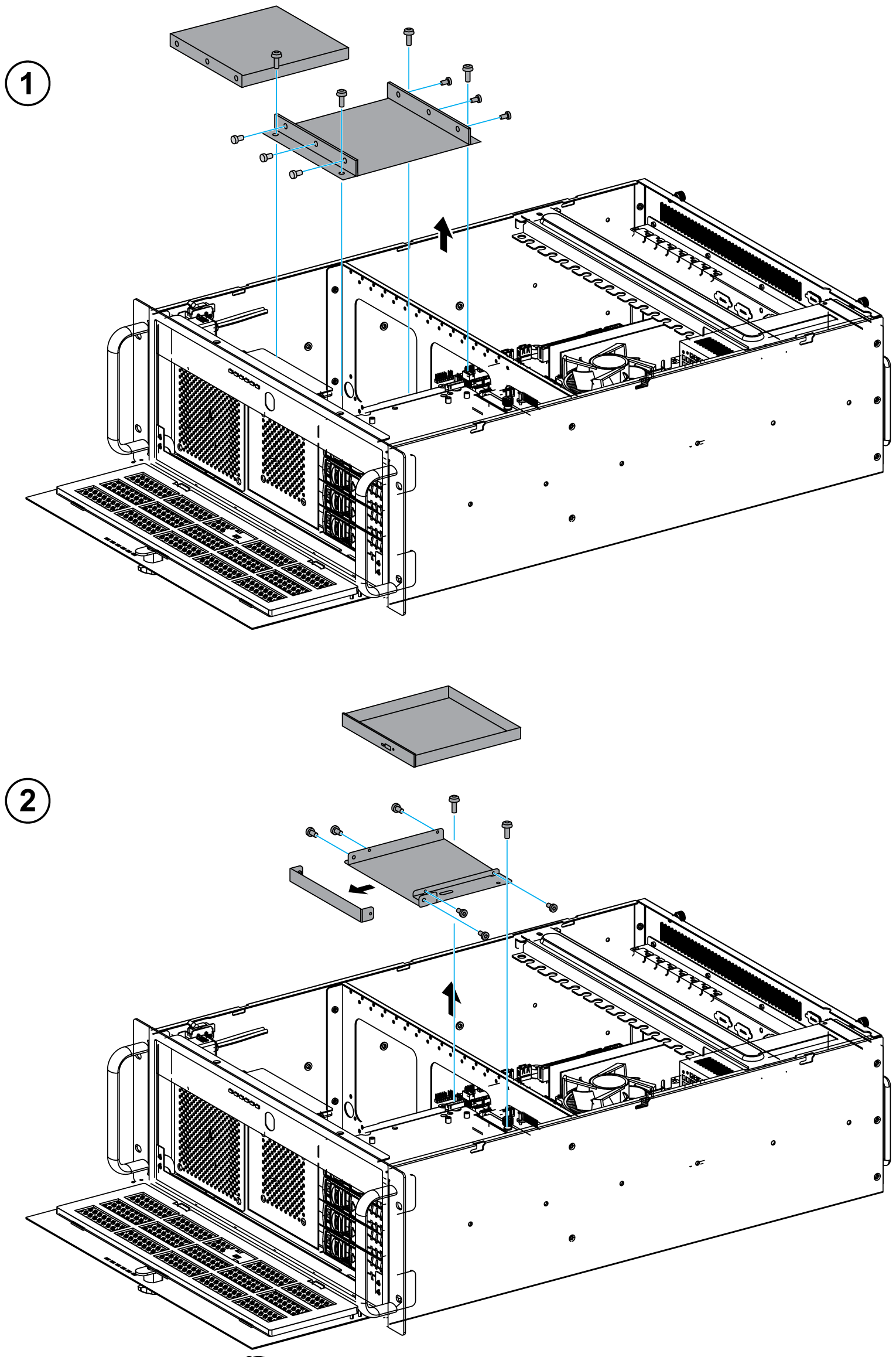 1

2