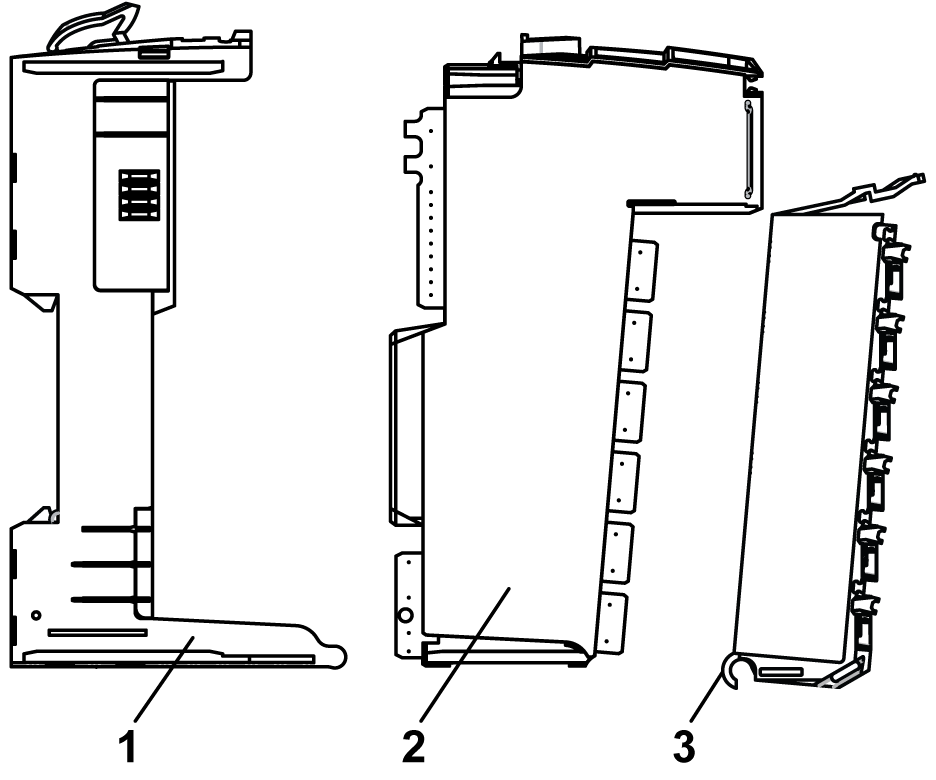 1
2
3