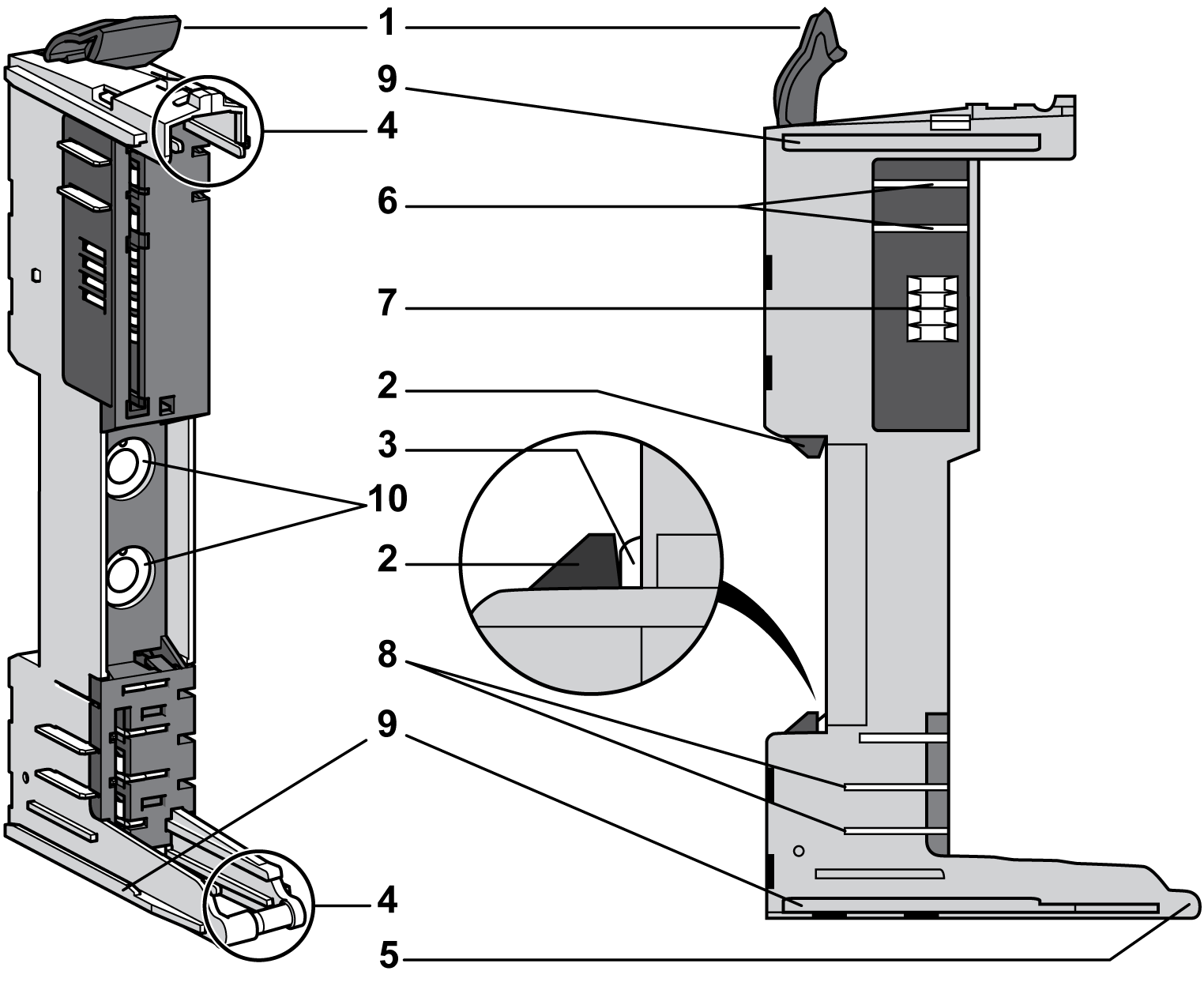 1
9
4
6
7
2
3
10
2
8
9
4
5