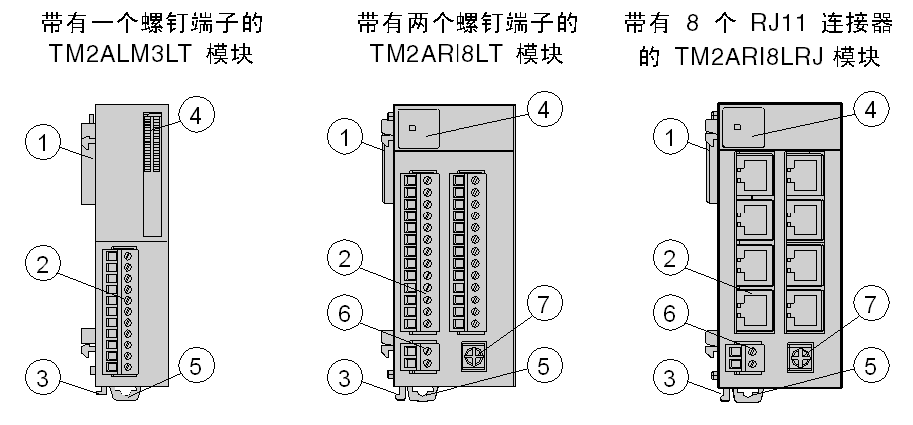 带有一个螺钉端子的 TM2ALM3LT 模块

1
4
2
3
5

带有两个螺钉端子的 TM2ARI8LT 模块

1
4
2
6
7
3
5

带有 8 个 RJ11 连接器的 TM2ARI8LRJ 模块

1
4
2
6
7
3
5